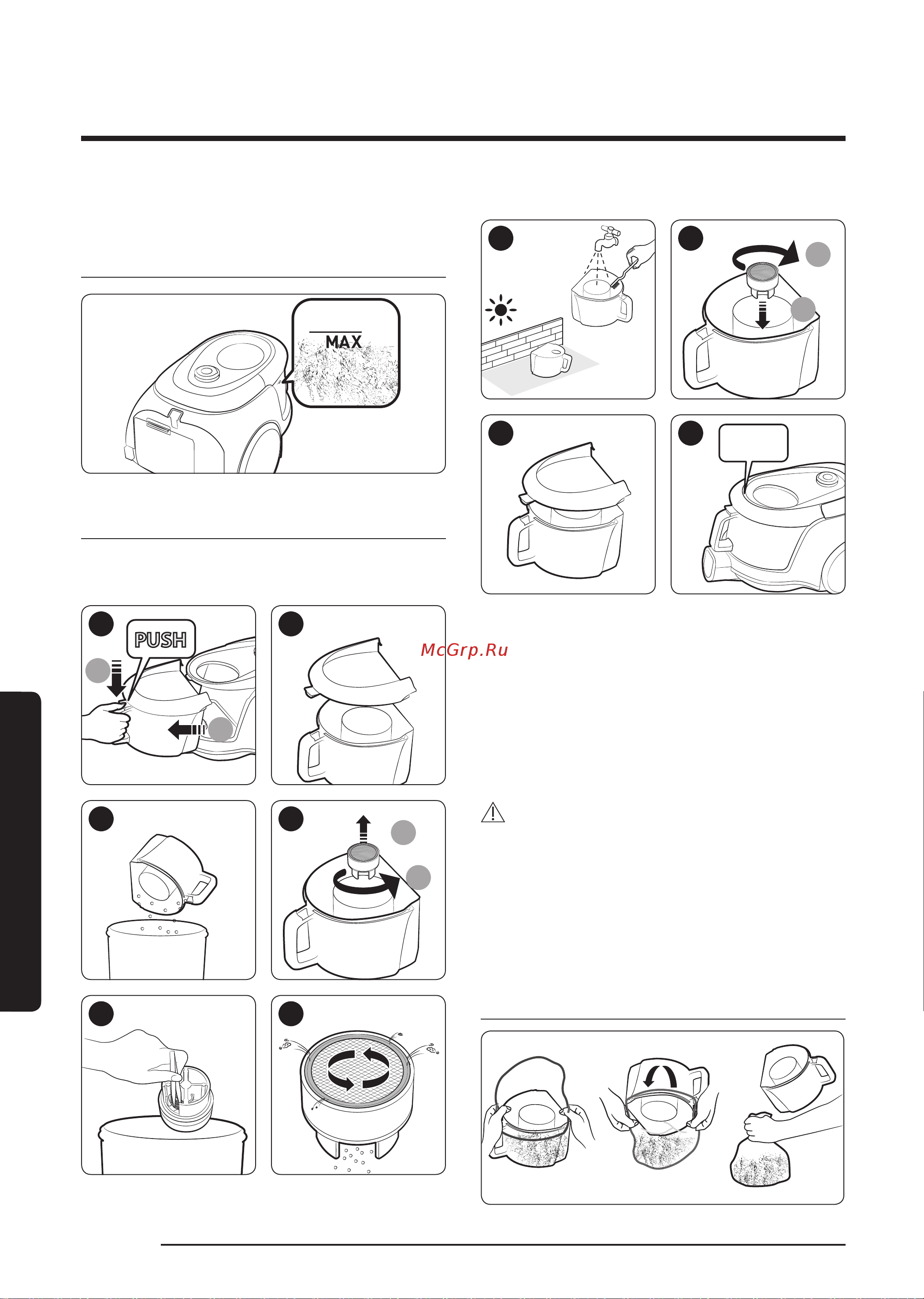 MAX

PUSH

McGrp.Ru