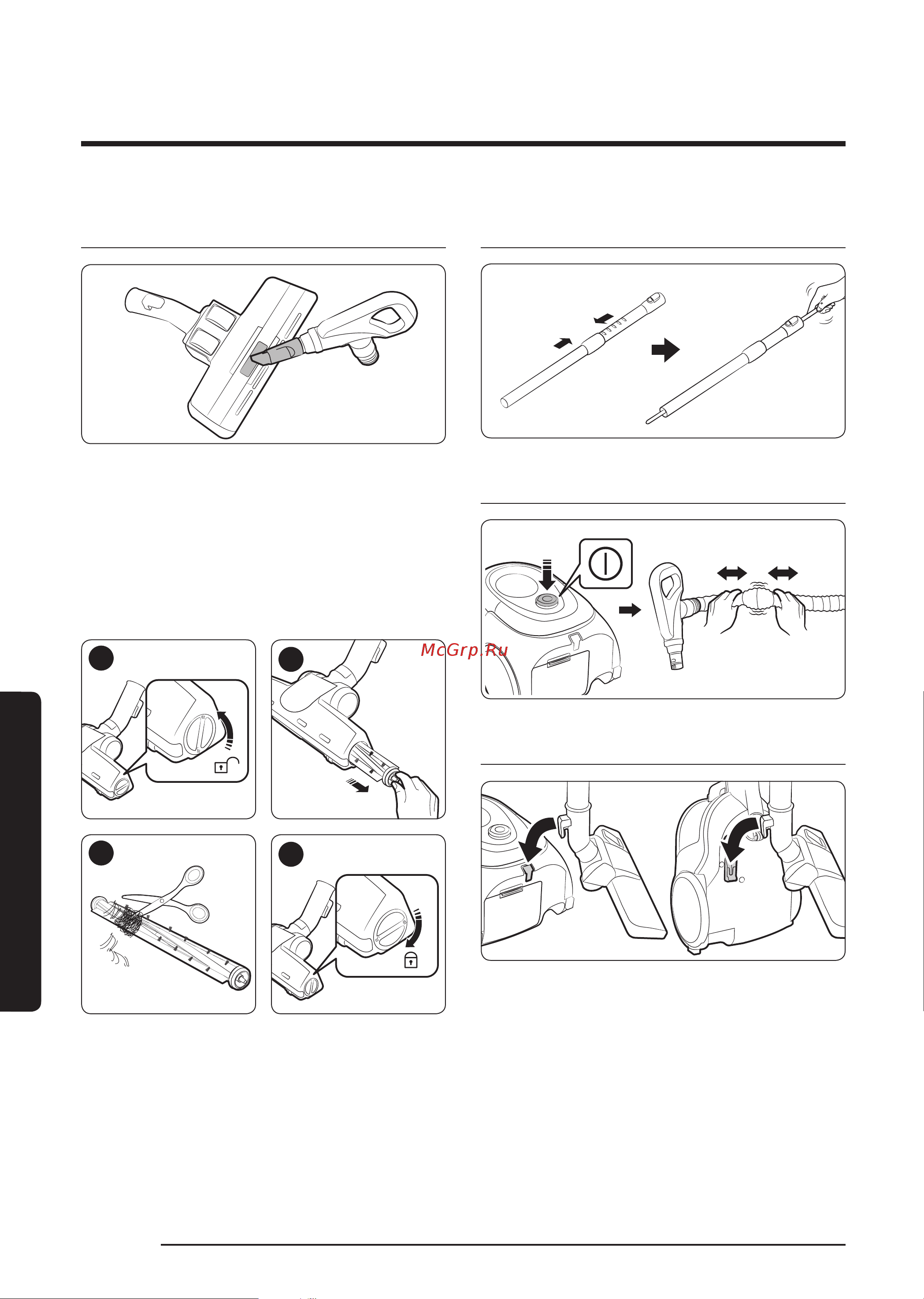 McGrp.Ru