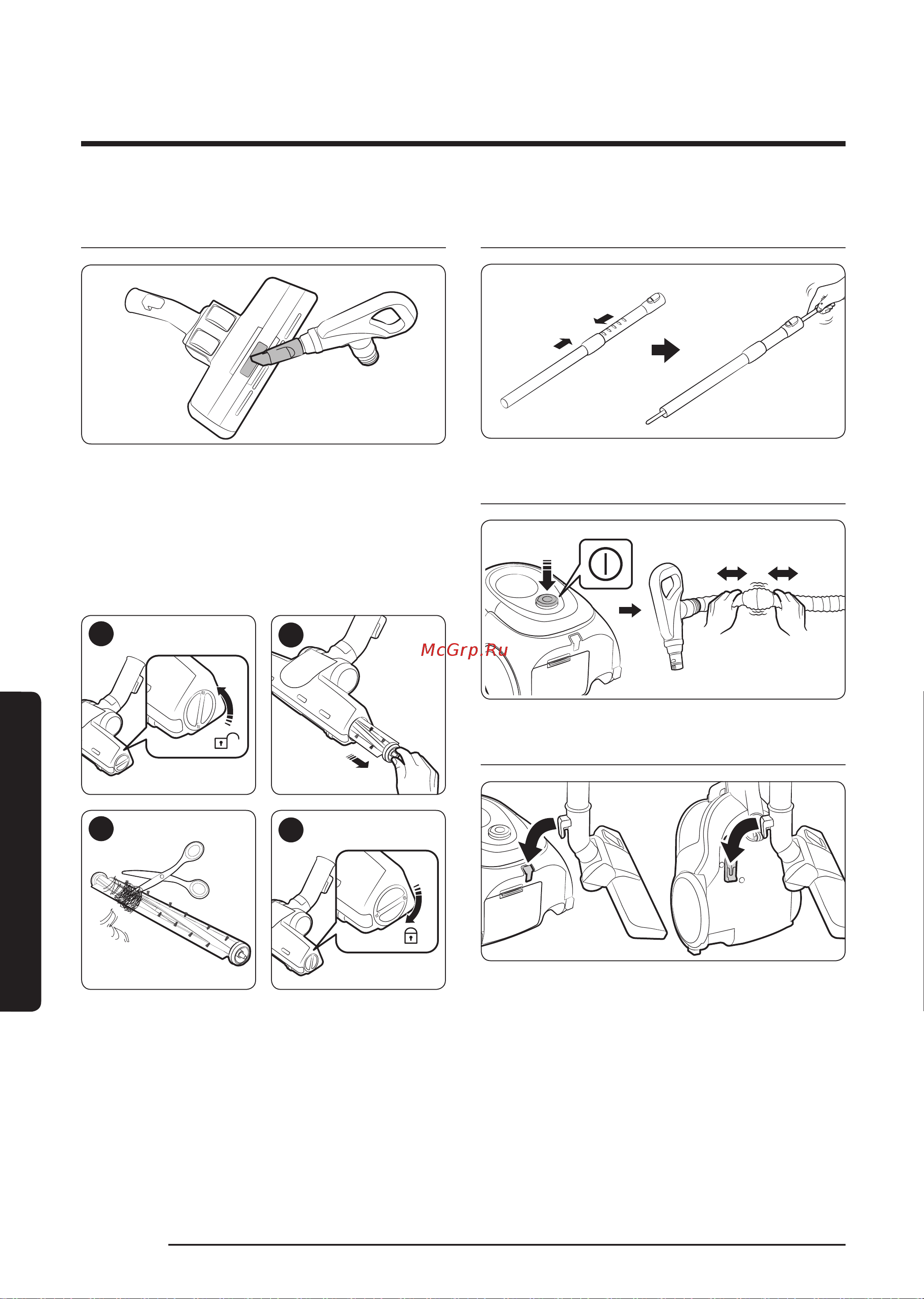 McGrp.Ru