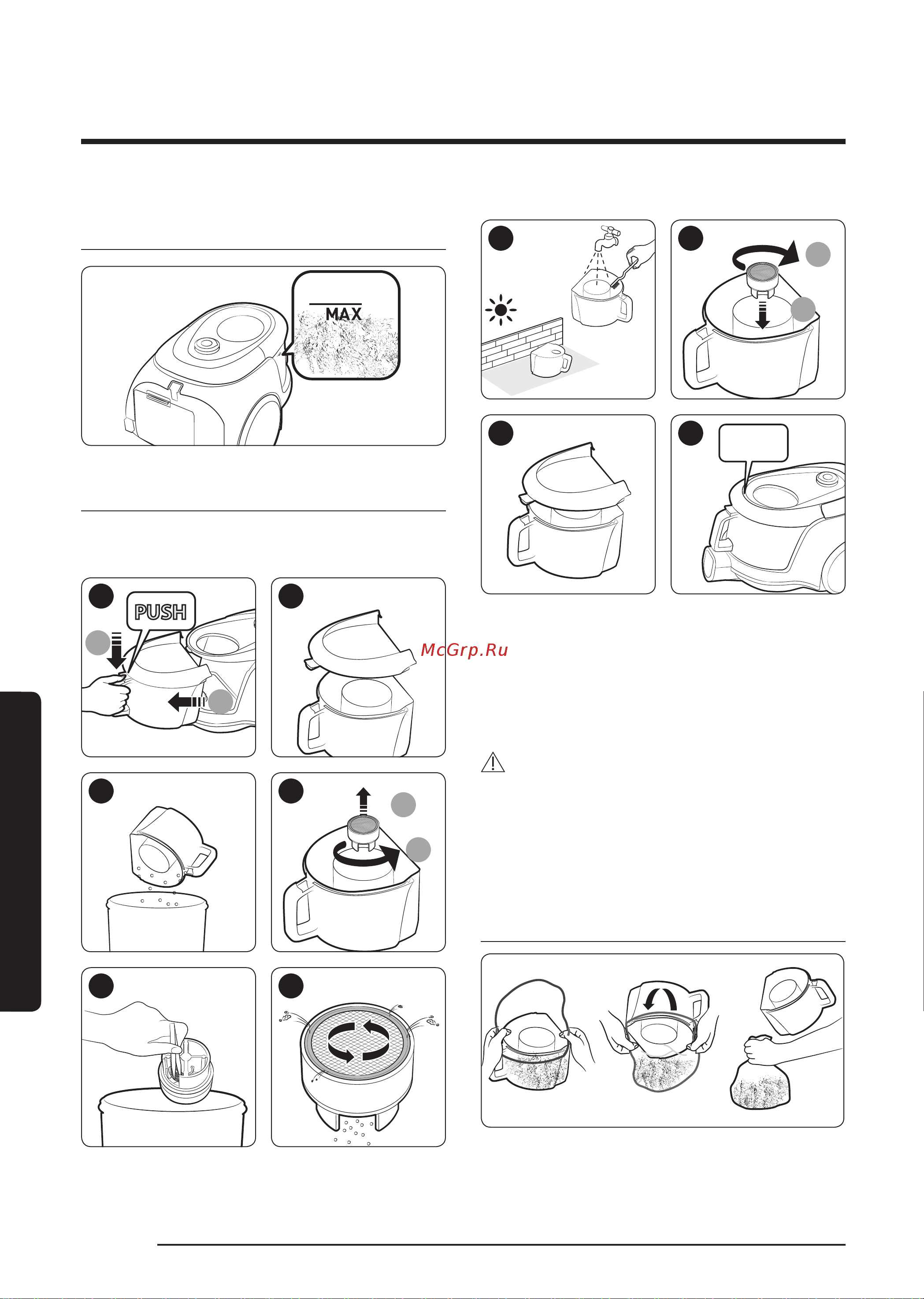 MAX

PUSH

McGrp.Ru