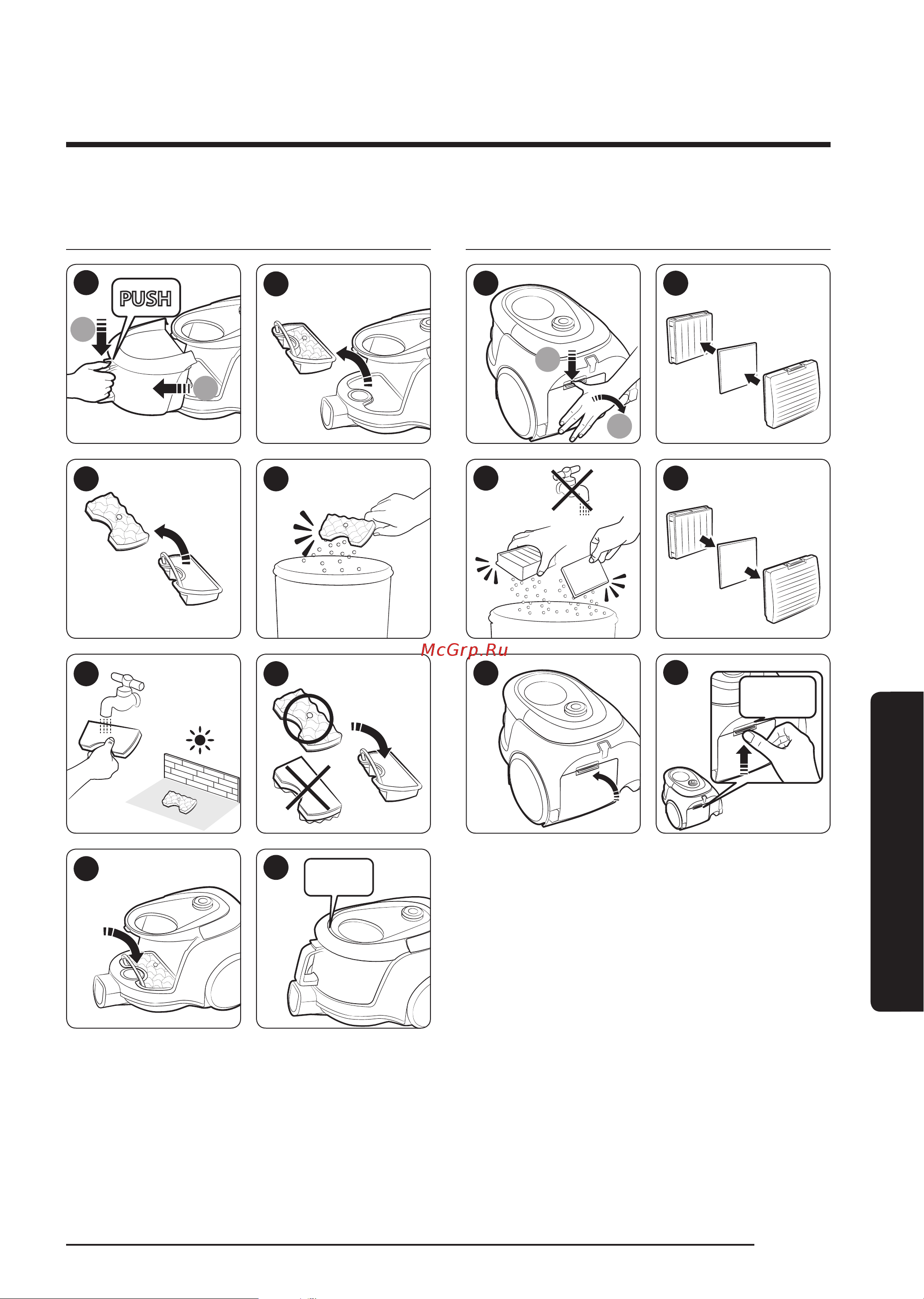 PUSH

McGrp.Ru