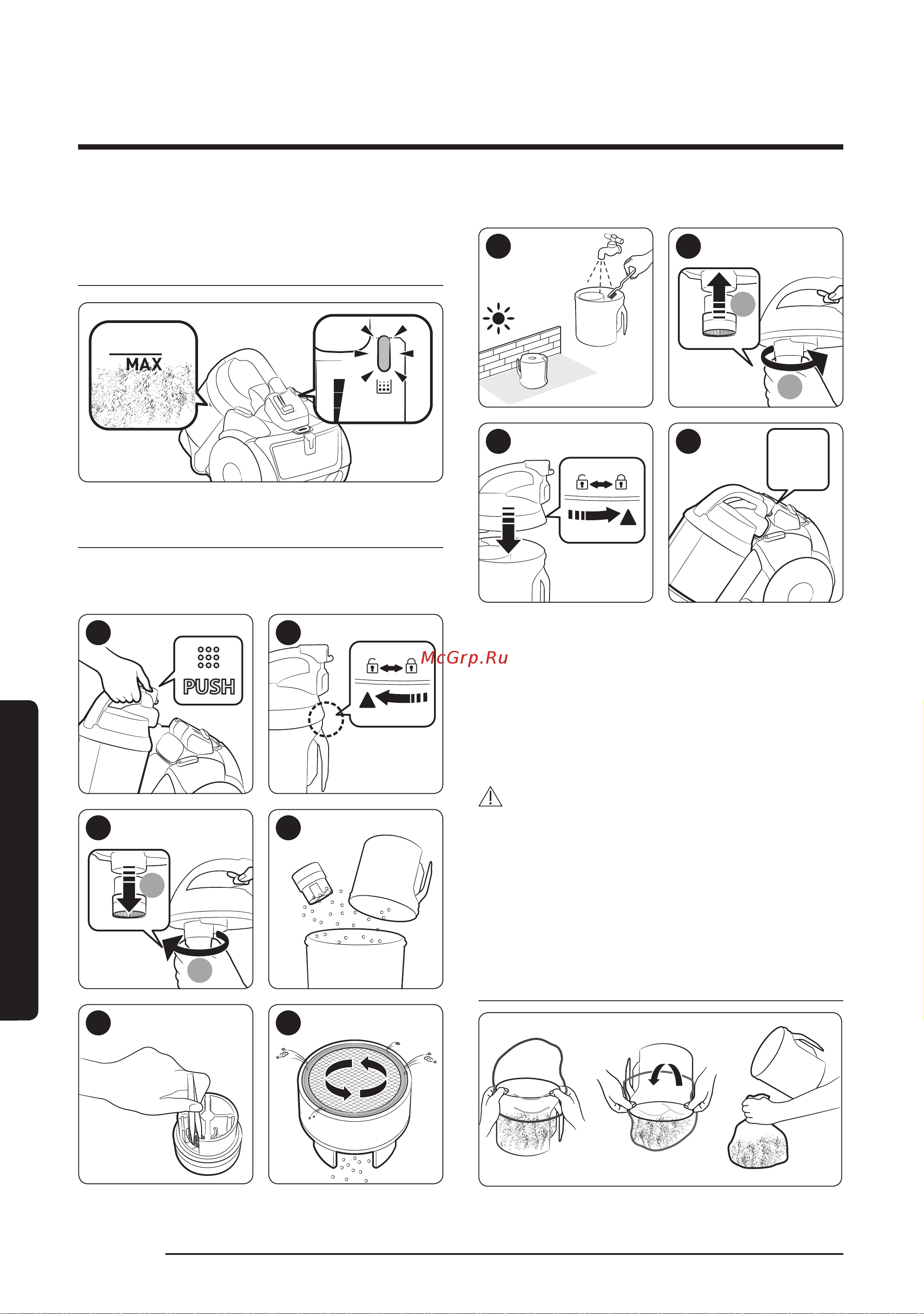 MAX

PUSH

McGrp.Ru