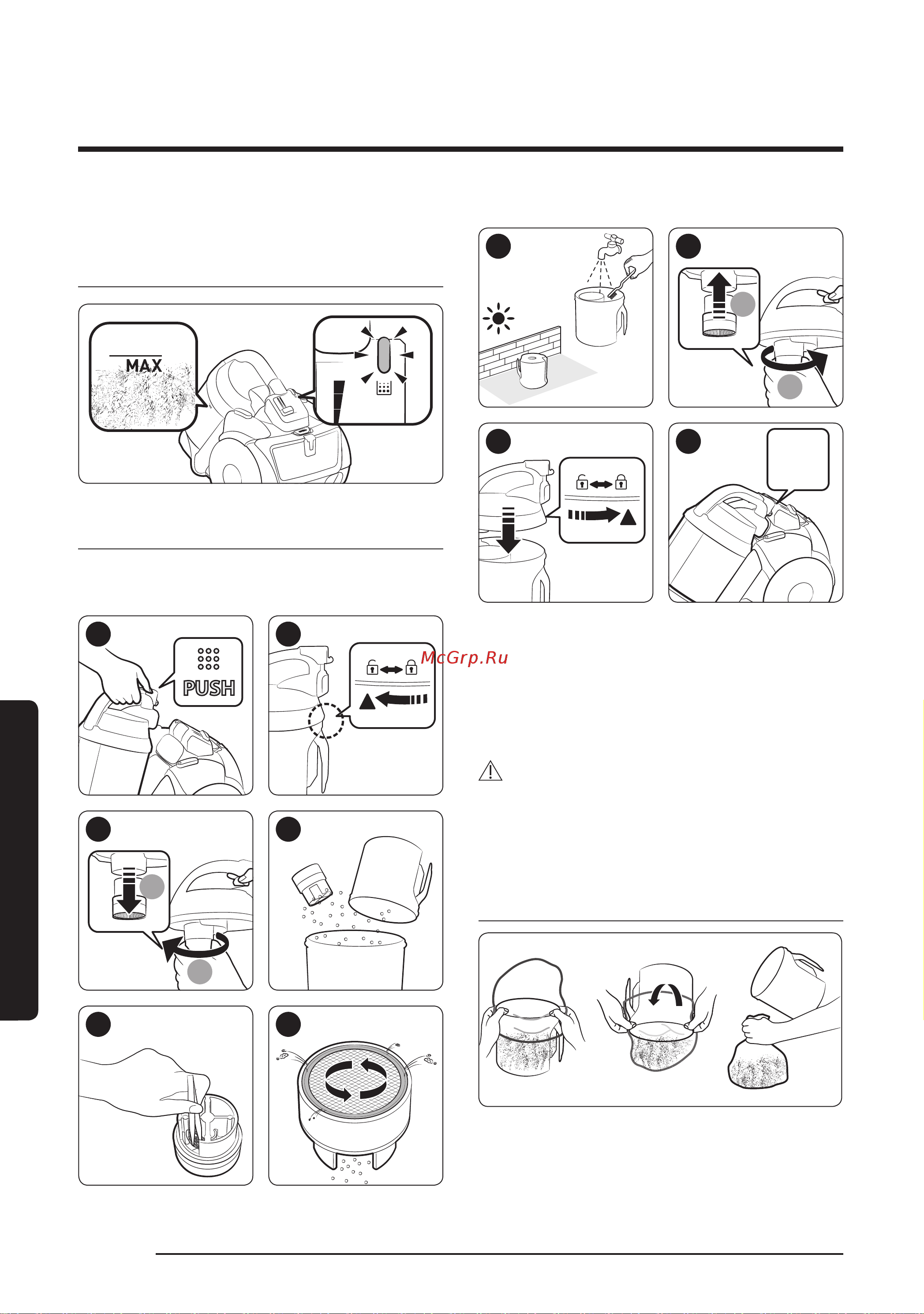 MAX

PUSH

McGrp.Ru