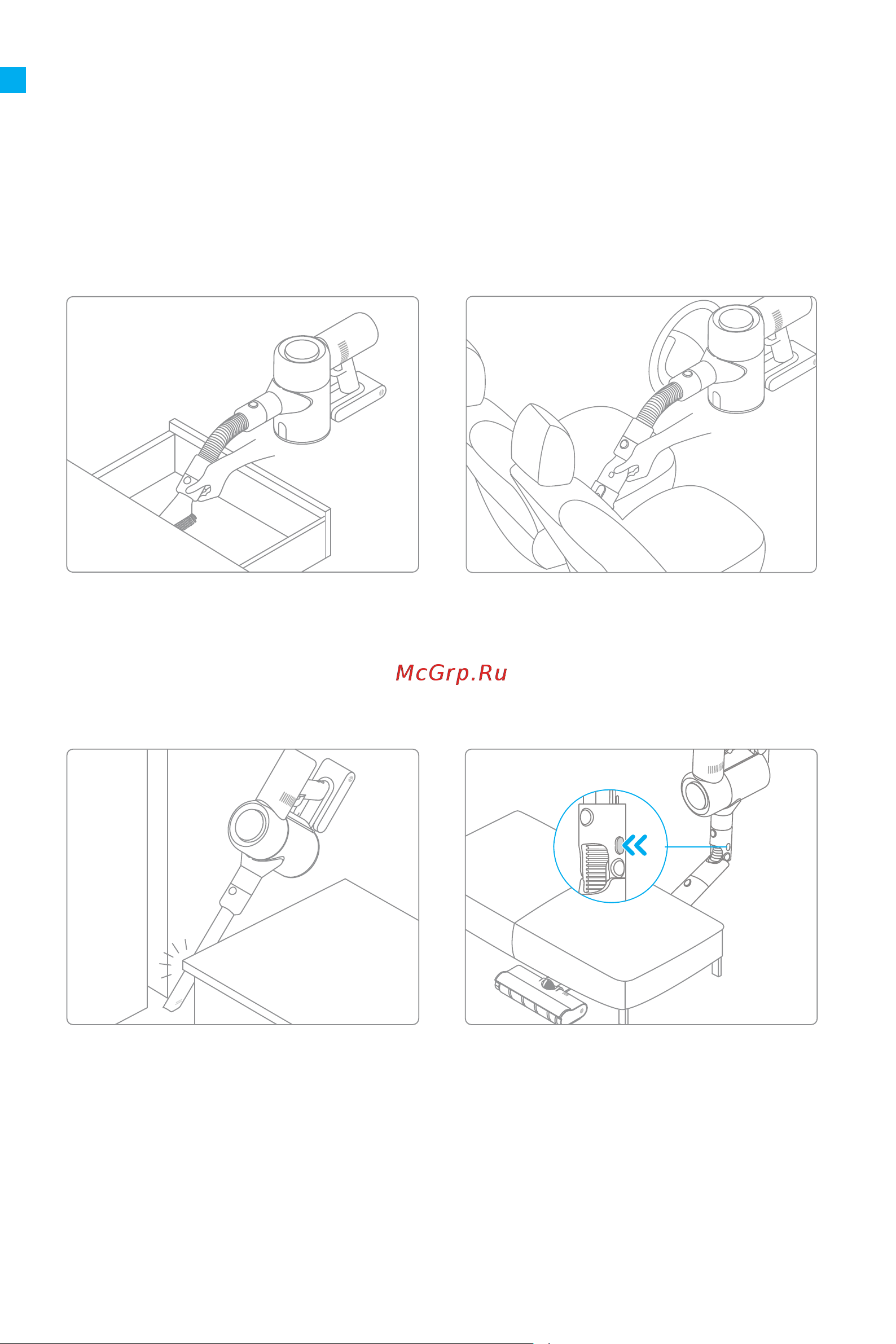 McGrp.Ru