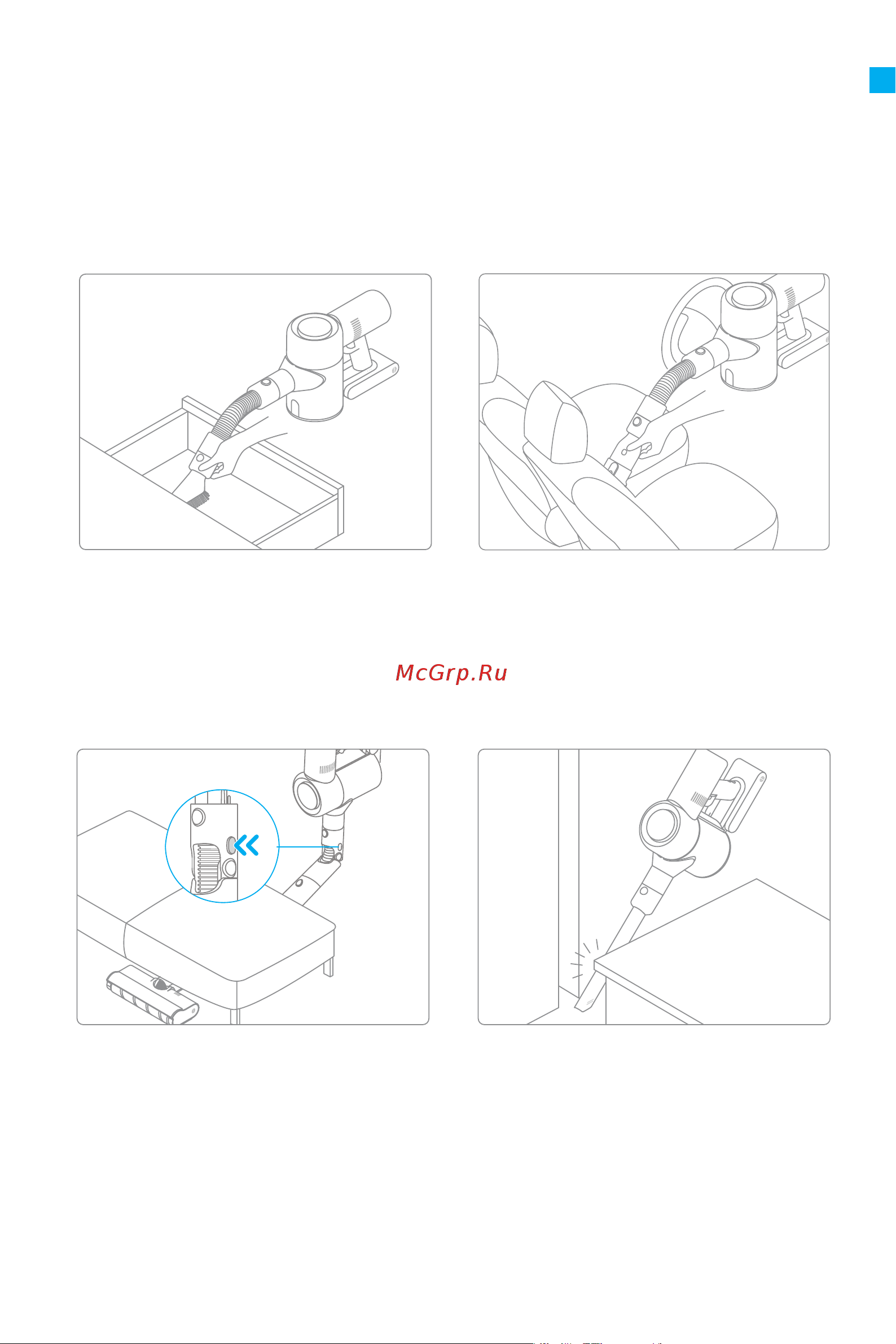 McGrp.Ru