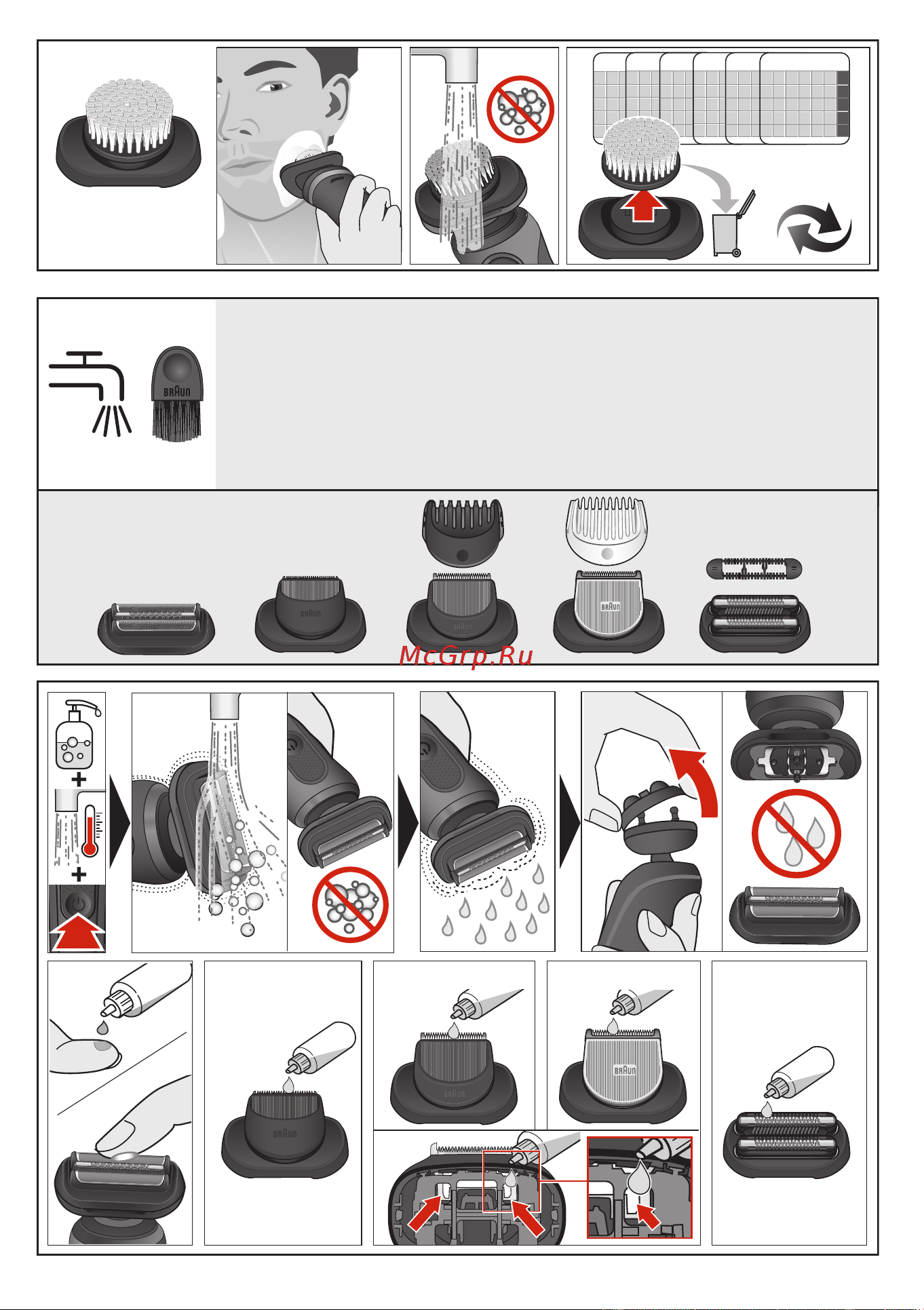 BRAUN

BRAUN

BRAUN

BRAUN

McGrp.Ru

BRAUN

BRAUN

BRAUN