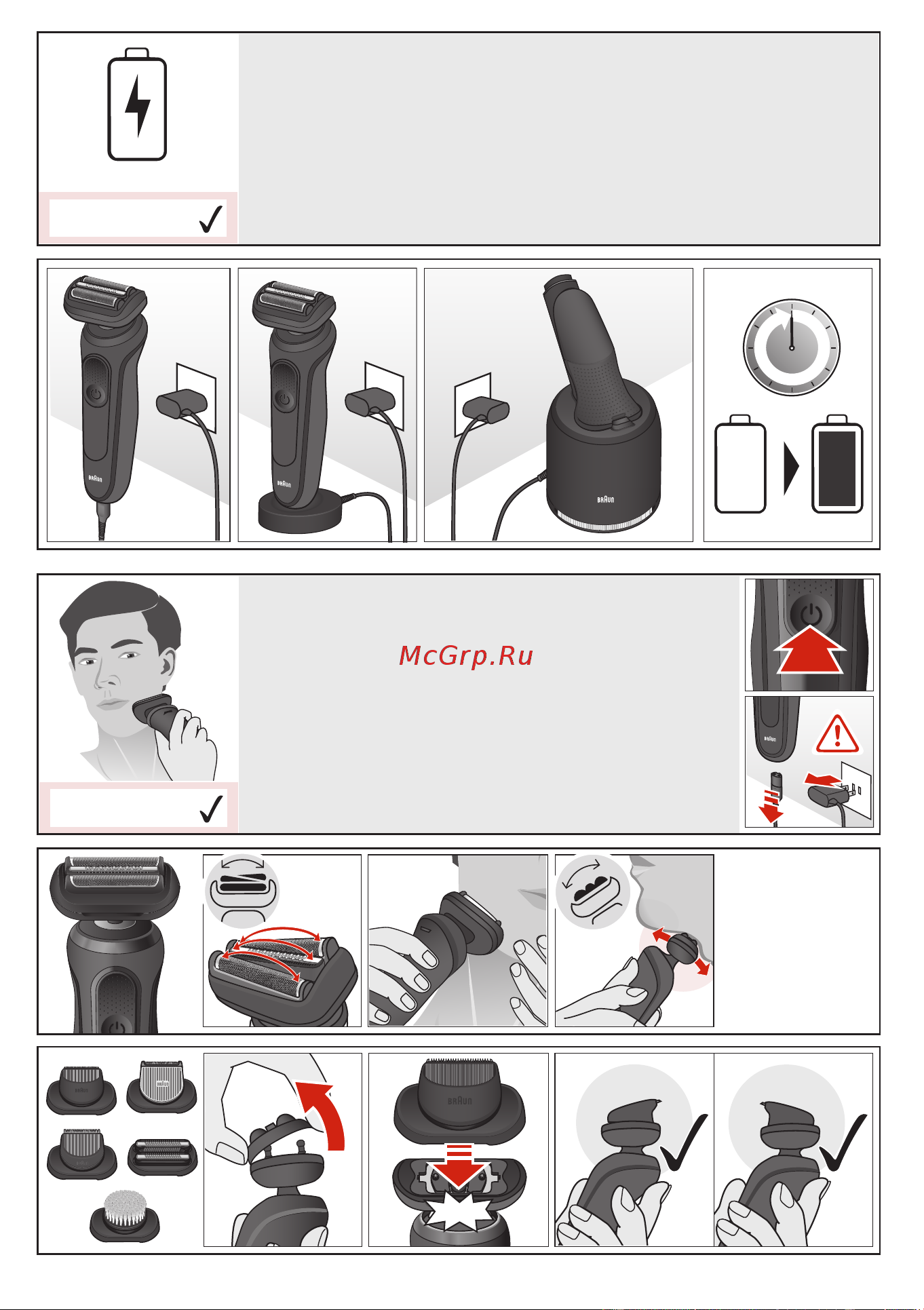 BRAUN

BRAUN

BRAUN

McGrp.Ru

BRAUN

BRAUN

BRAUN

BRAUN