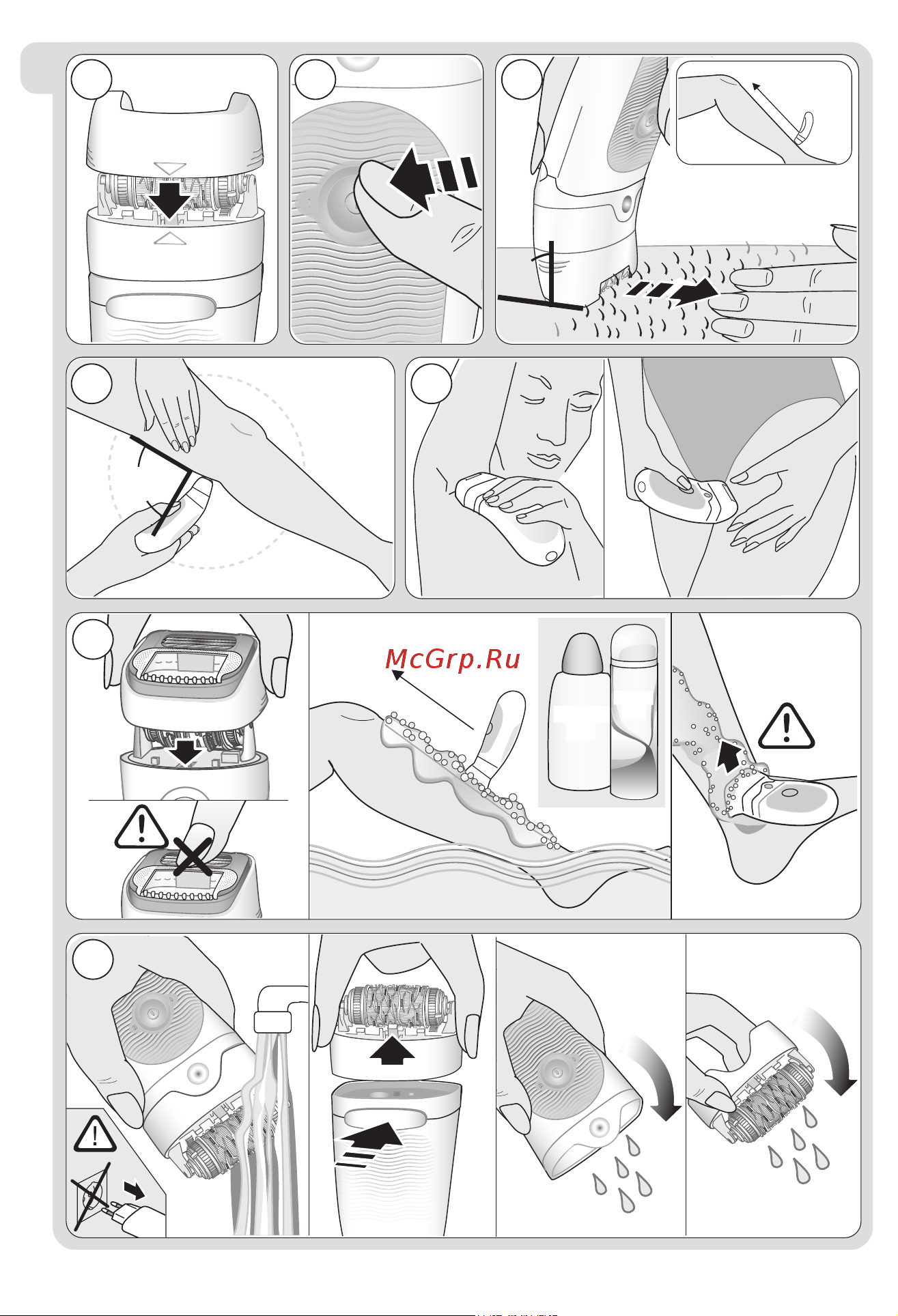 McGrp.Ru