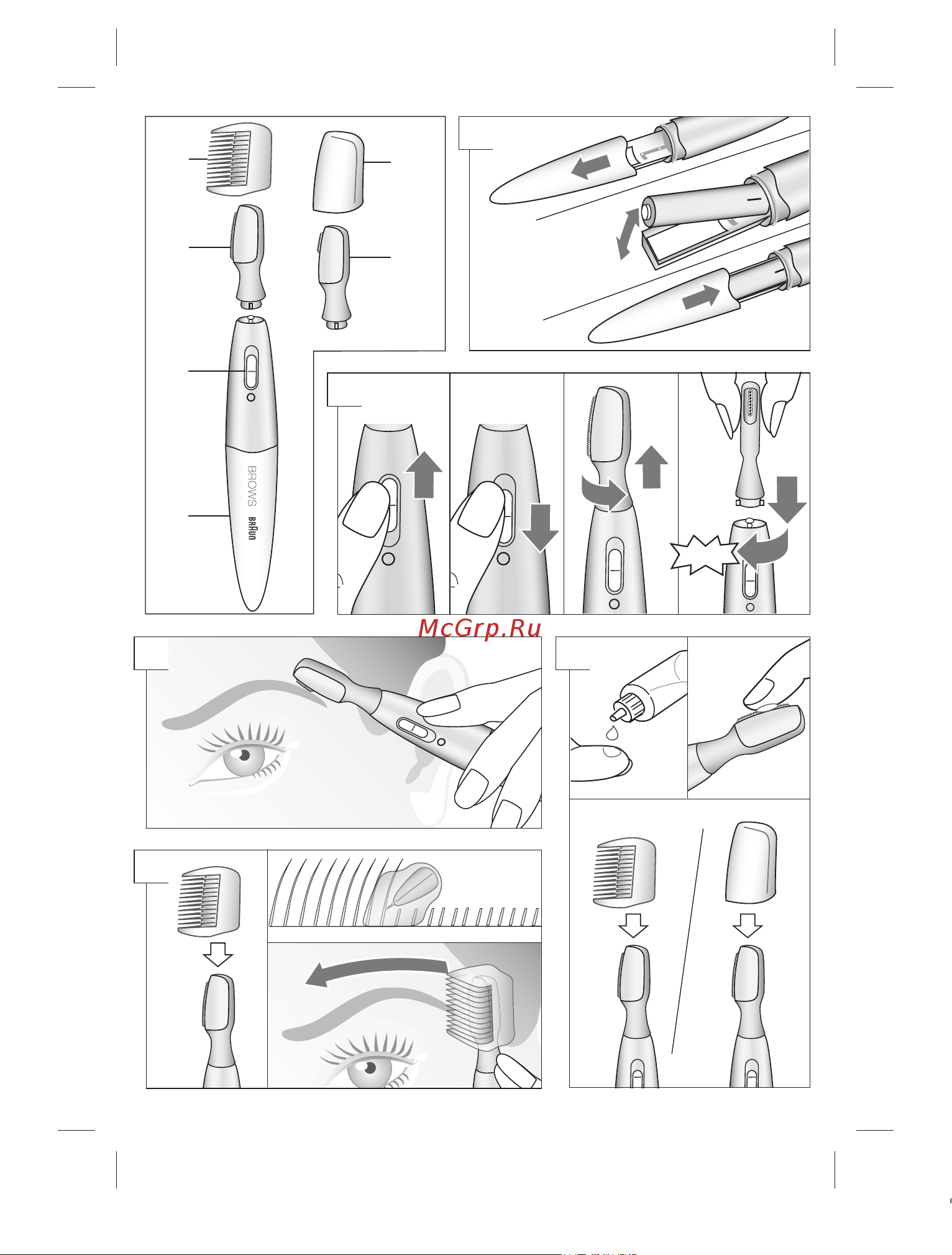 BROWS

BRAUN

McGrp.Ru