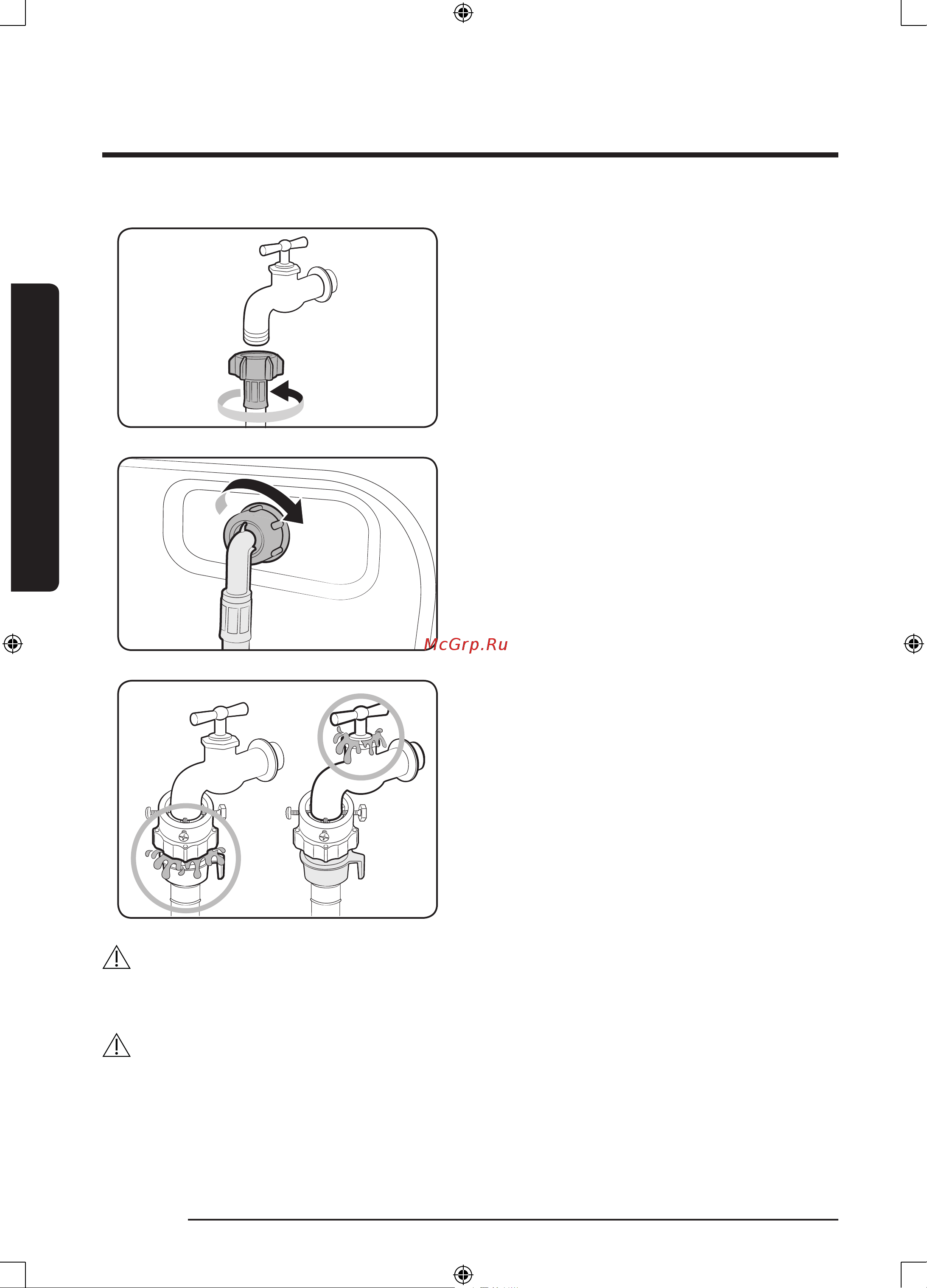 McGrp.Ru