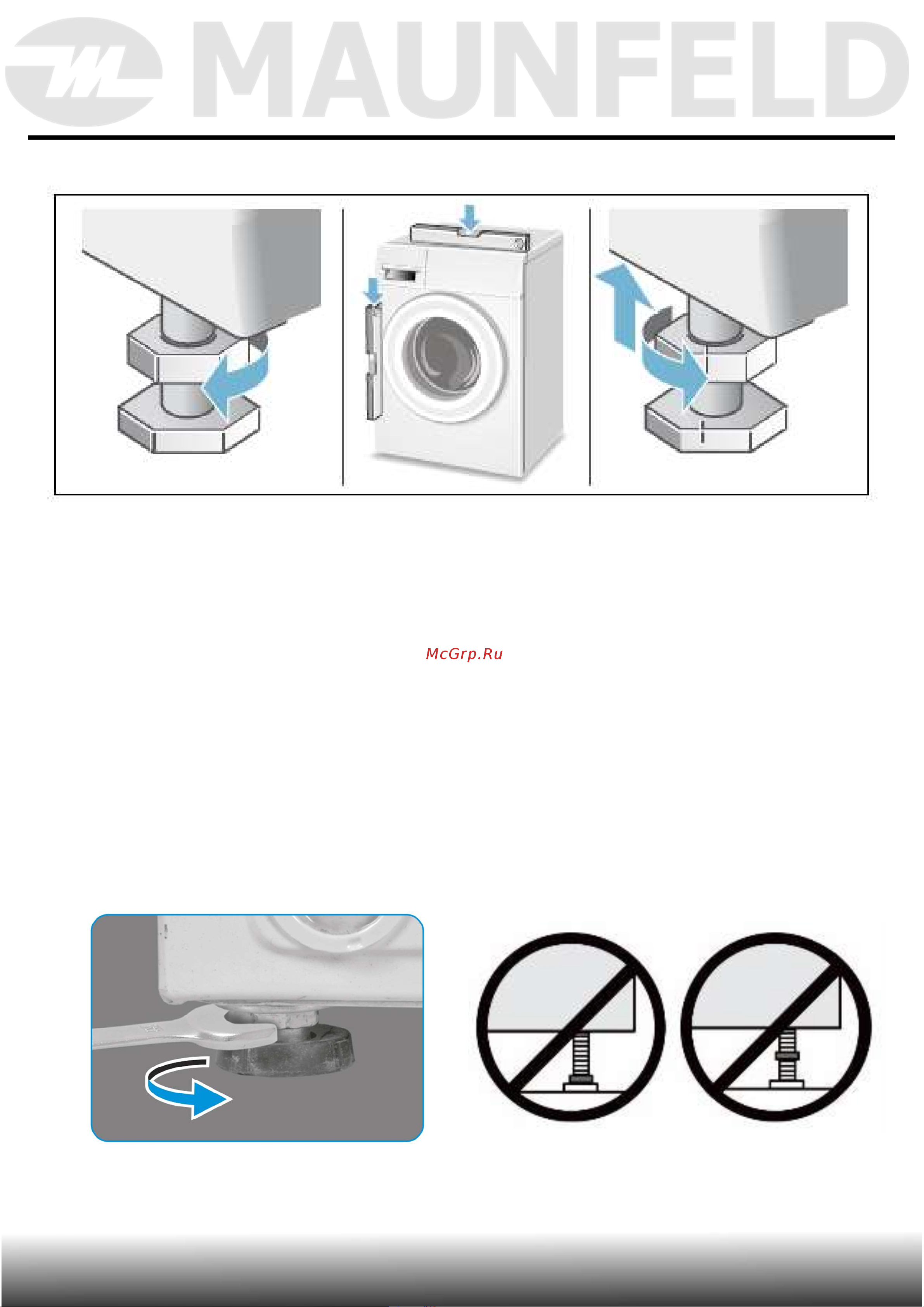 MAUNFELD

McGrp.Ru