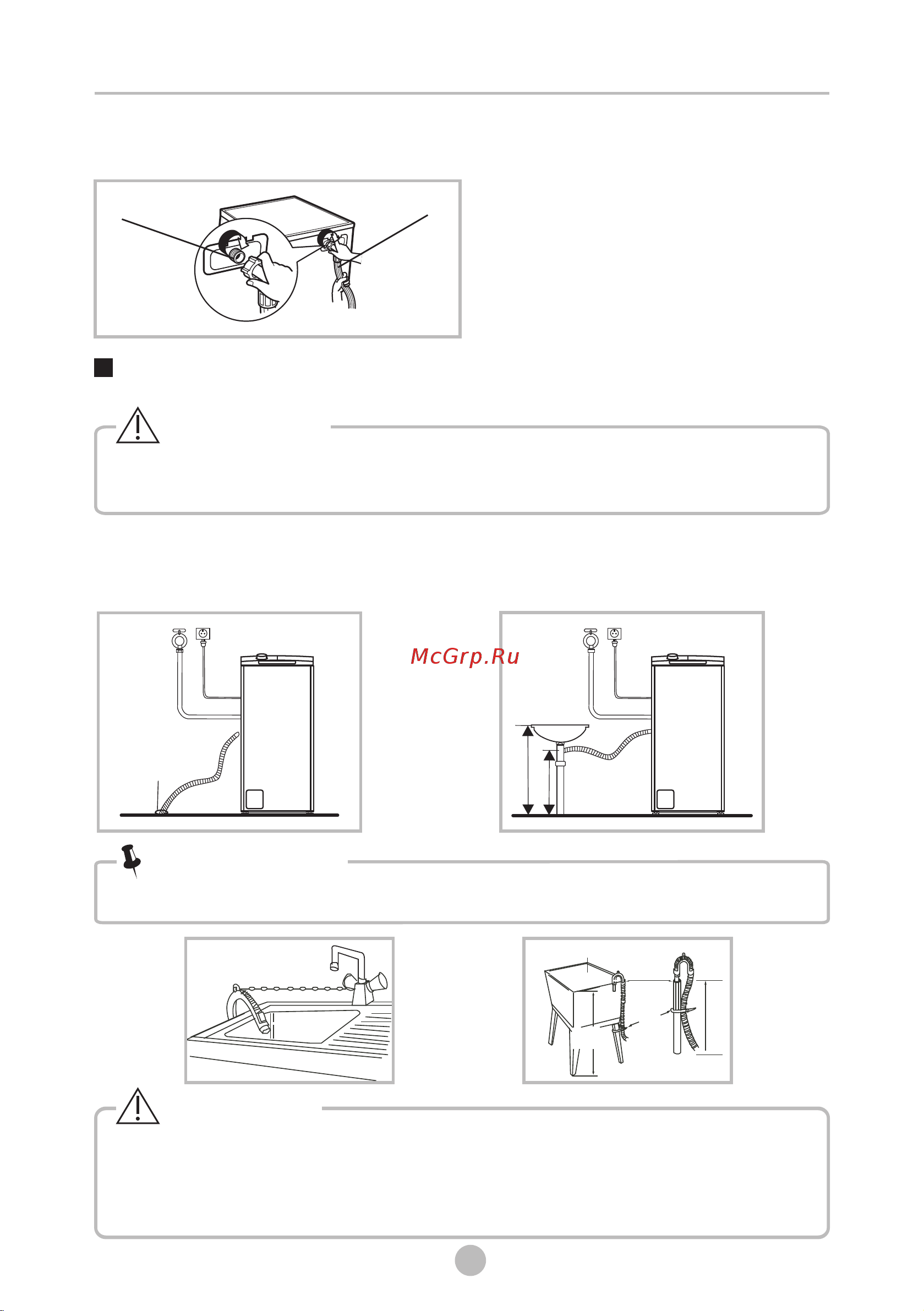 McGrp.Ru