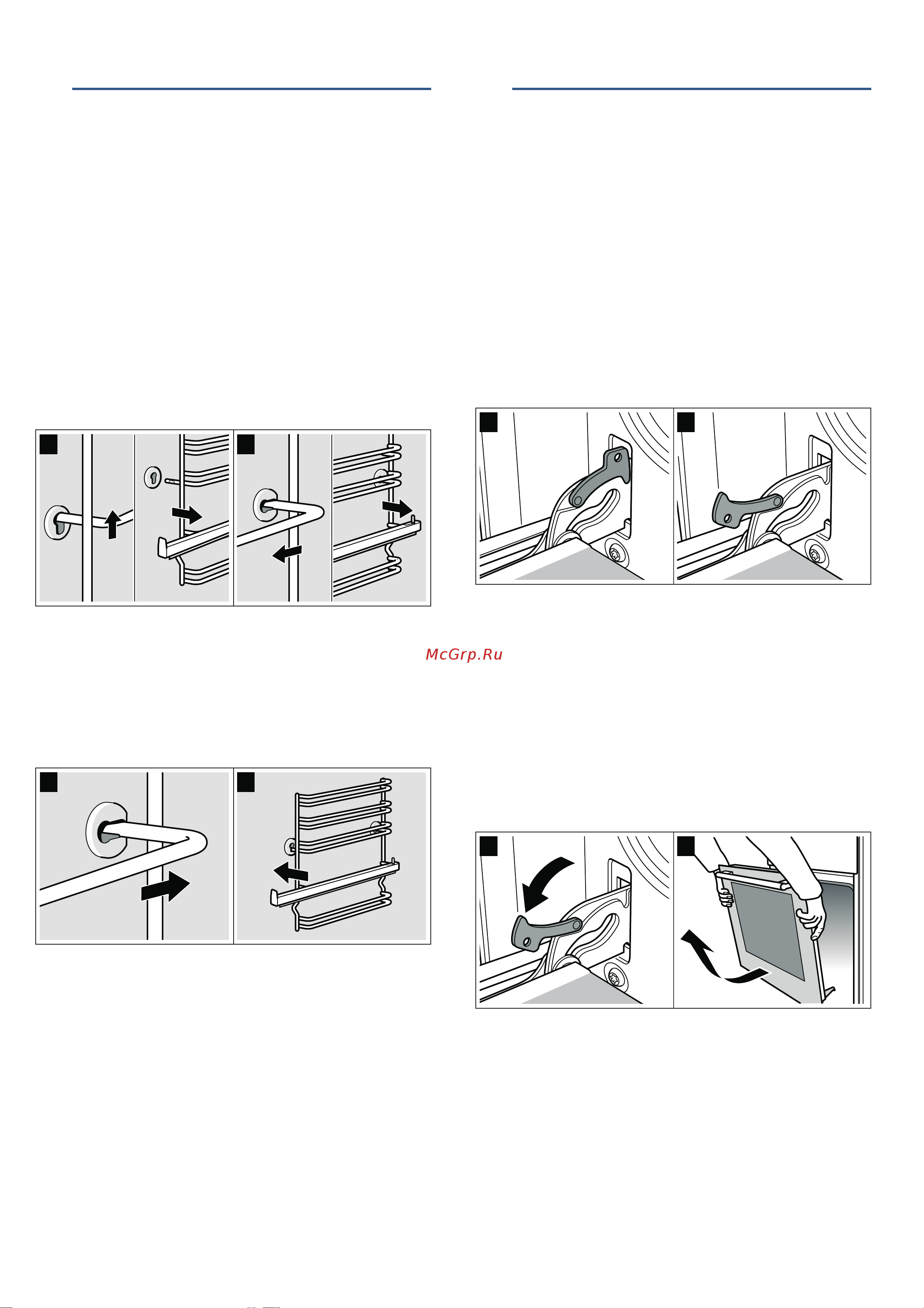 McGrp.Ru