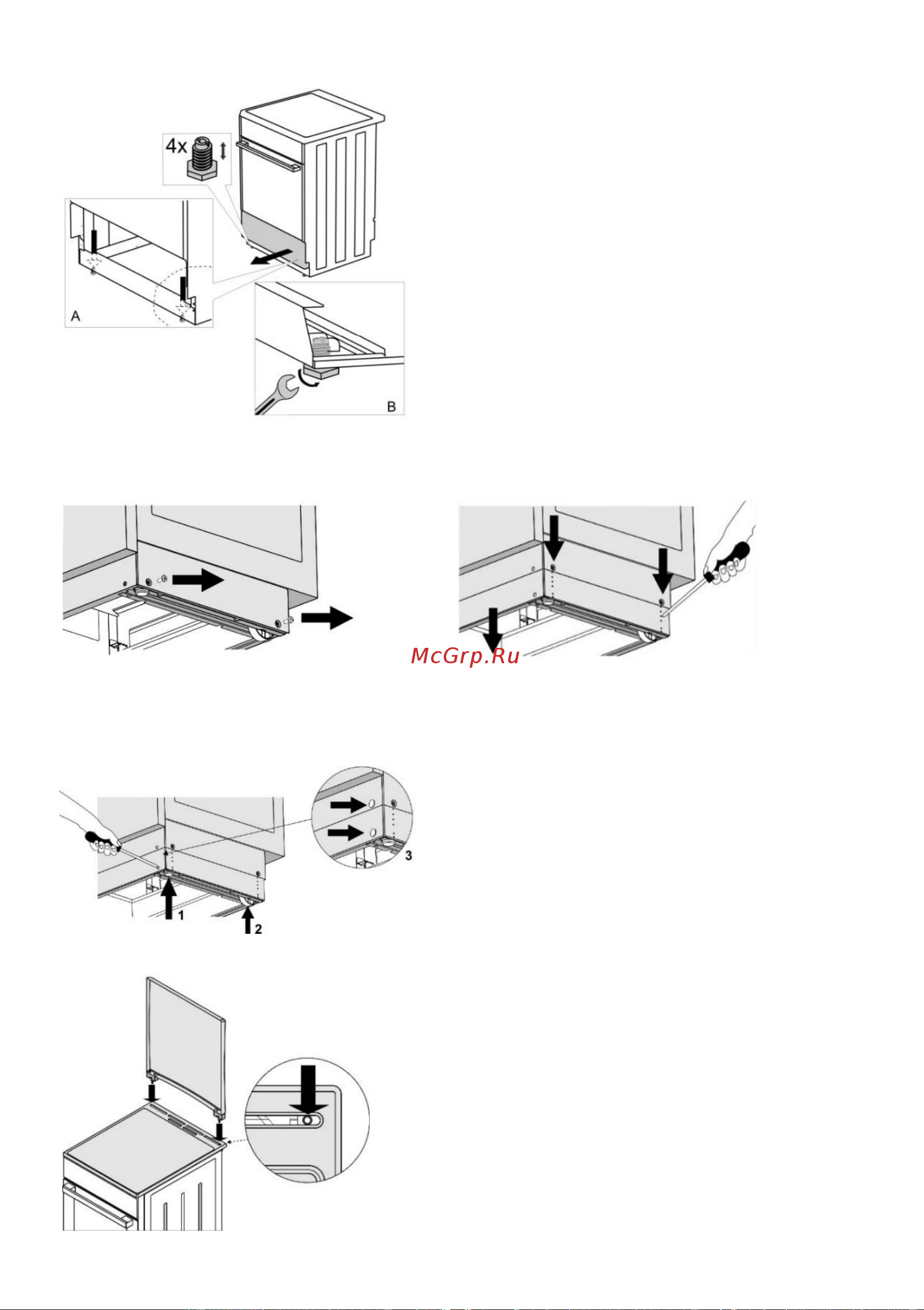 4x

A

B

McGrp.Ru

3

1

2