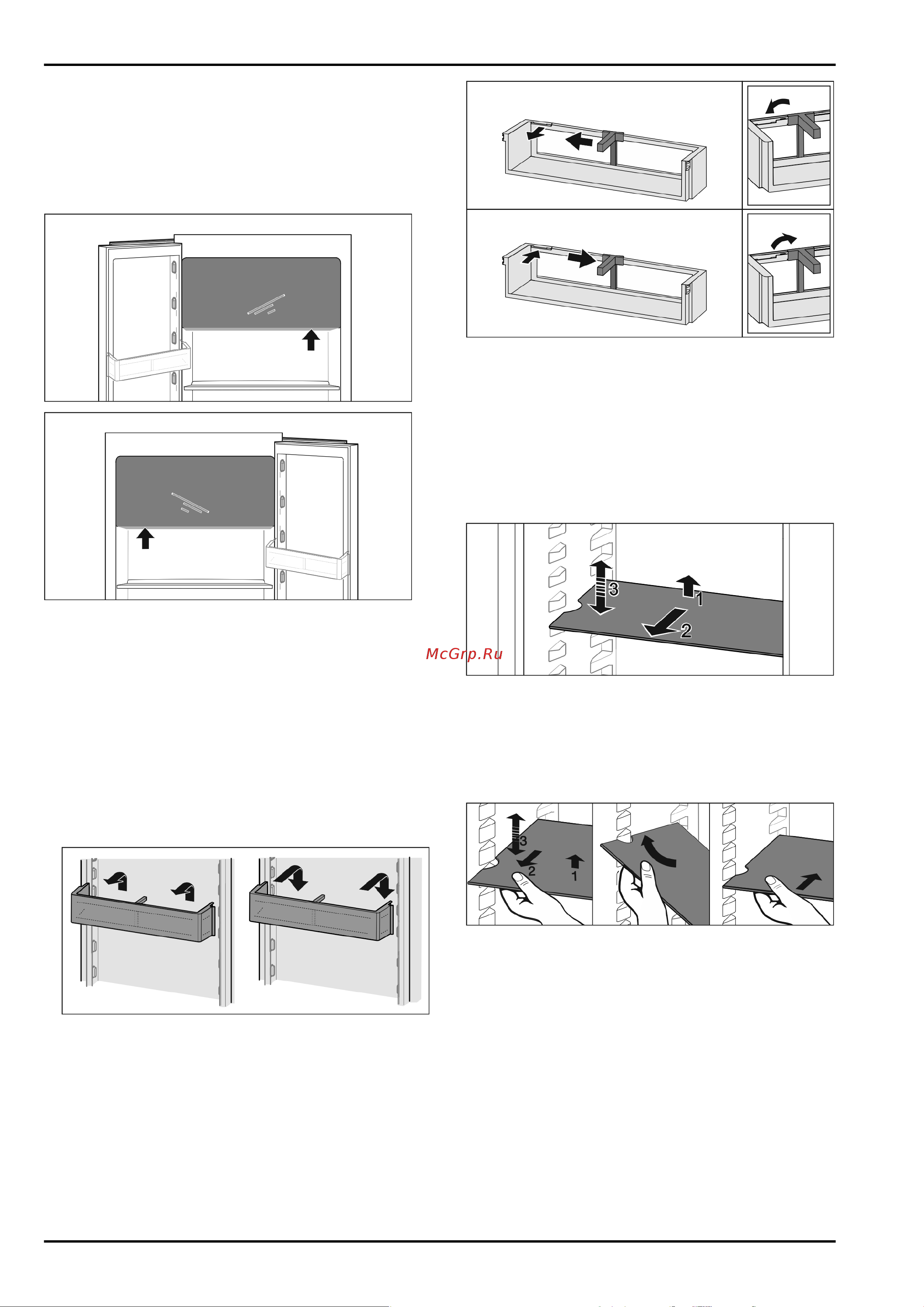 3
1
2
McGrp.Ru
3
2
1