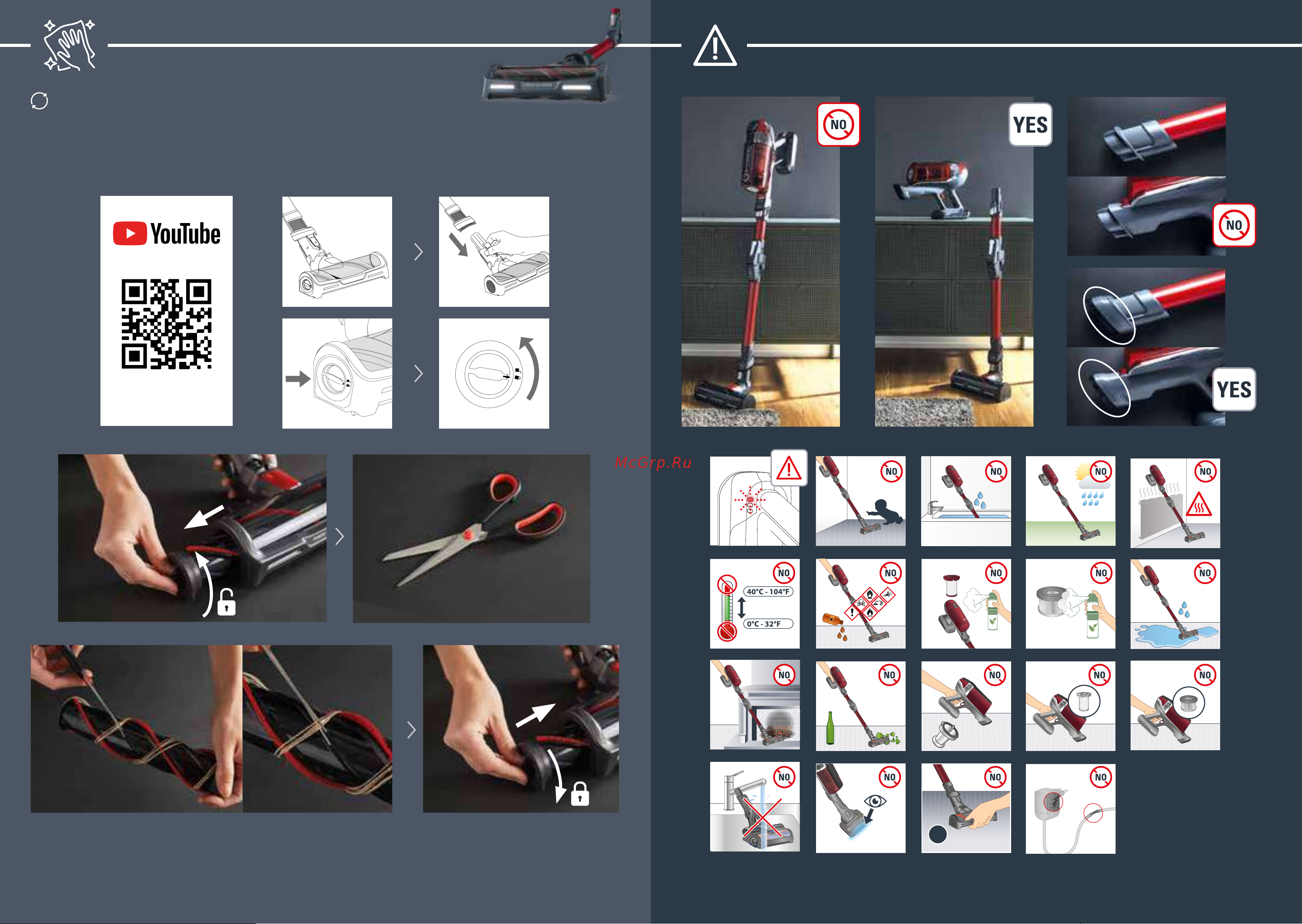 YouTube

NO
YES
NO
YES

McGrp.Ru

NO
NO
NO
NO

NO
40°C - 104°F
0°C - 32°F
NO
NO
NO
NO

NO
NO
NO
NO
NO

NO
NO
NO
NO