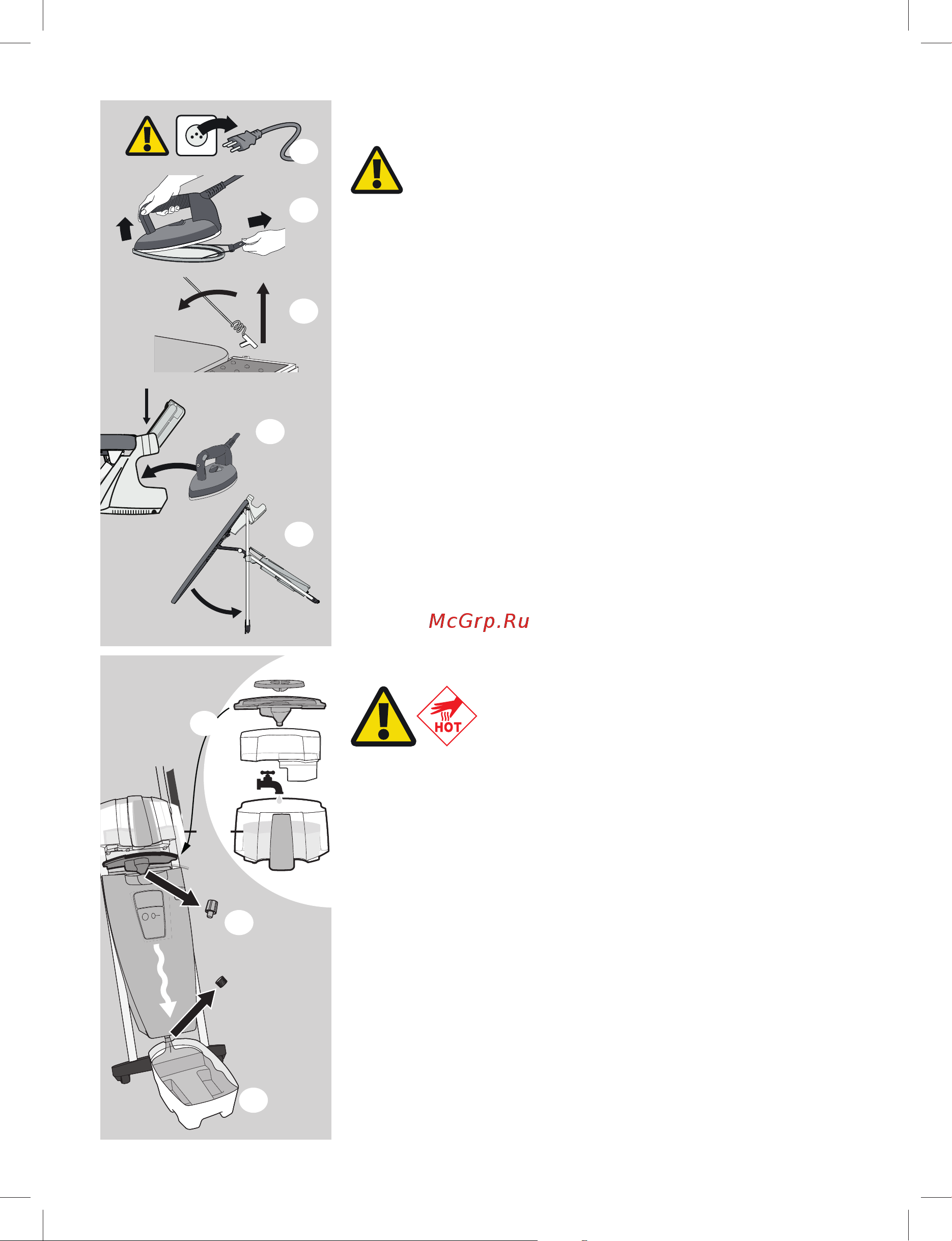 McGrp.Ru

HOT