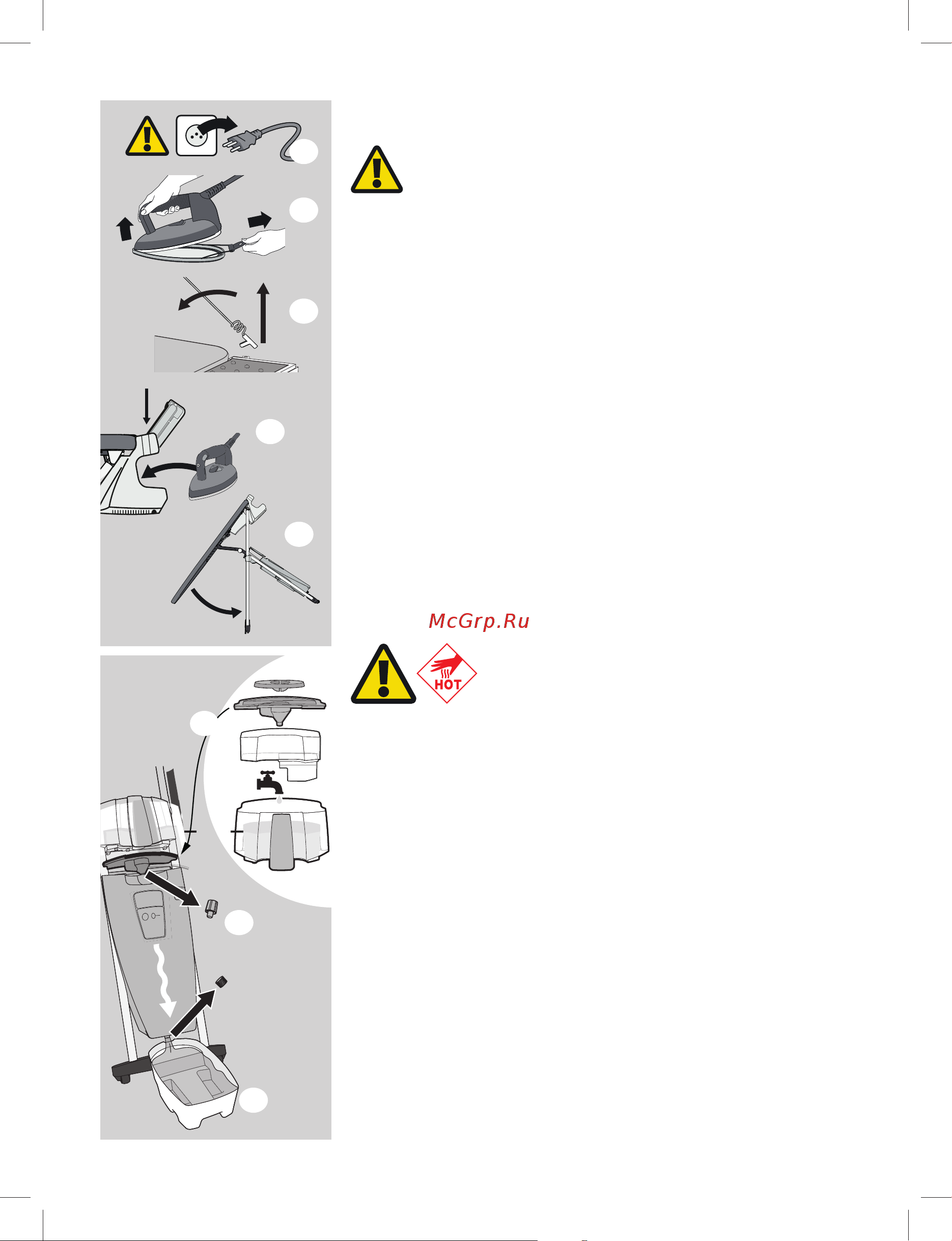 McGrp.Ru

HOT