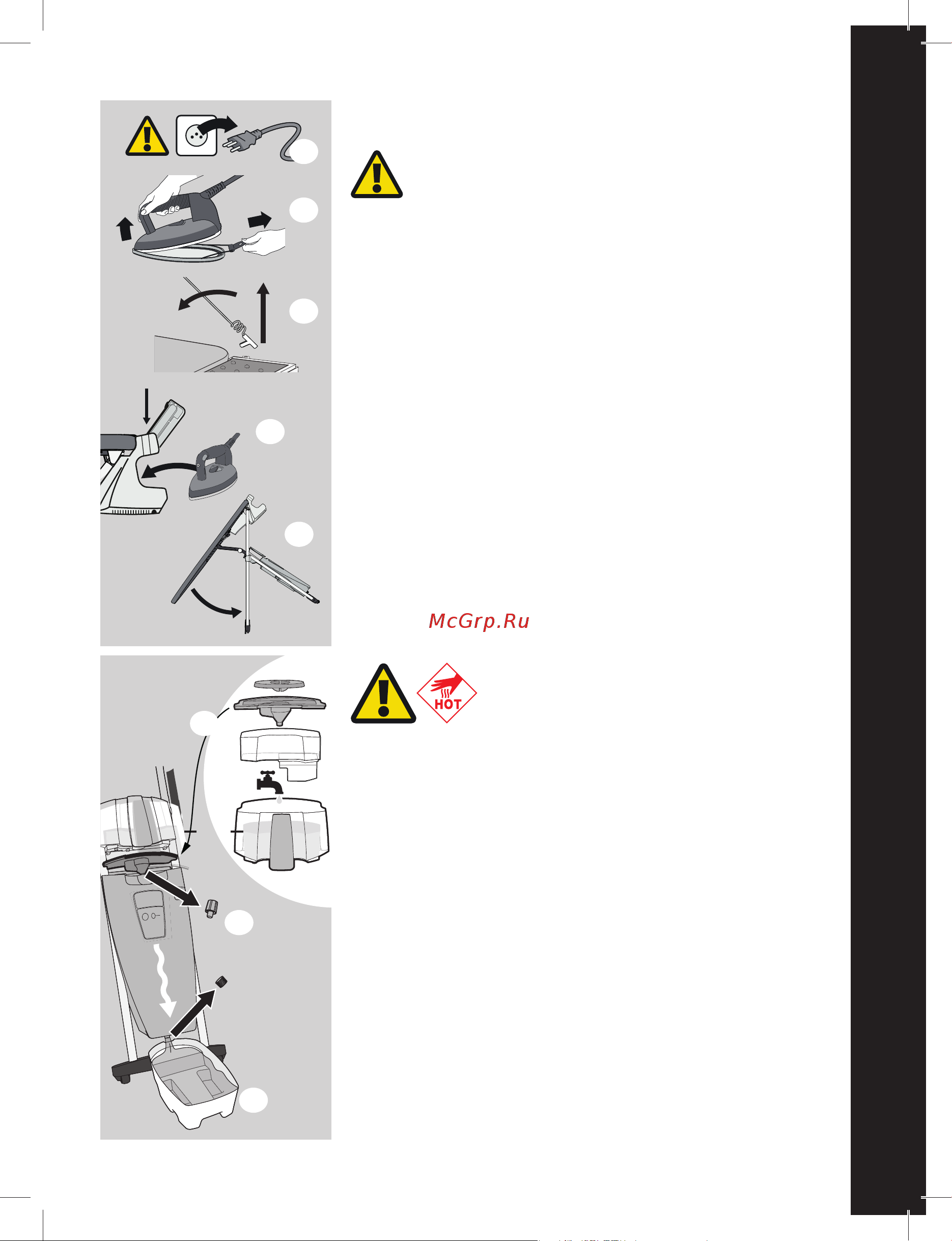 McGrp.Ru

HOT