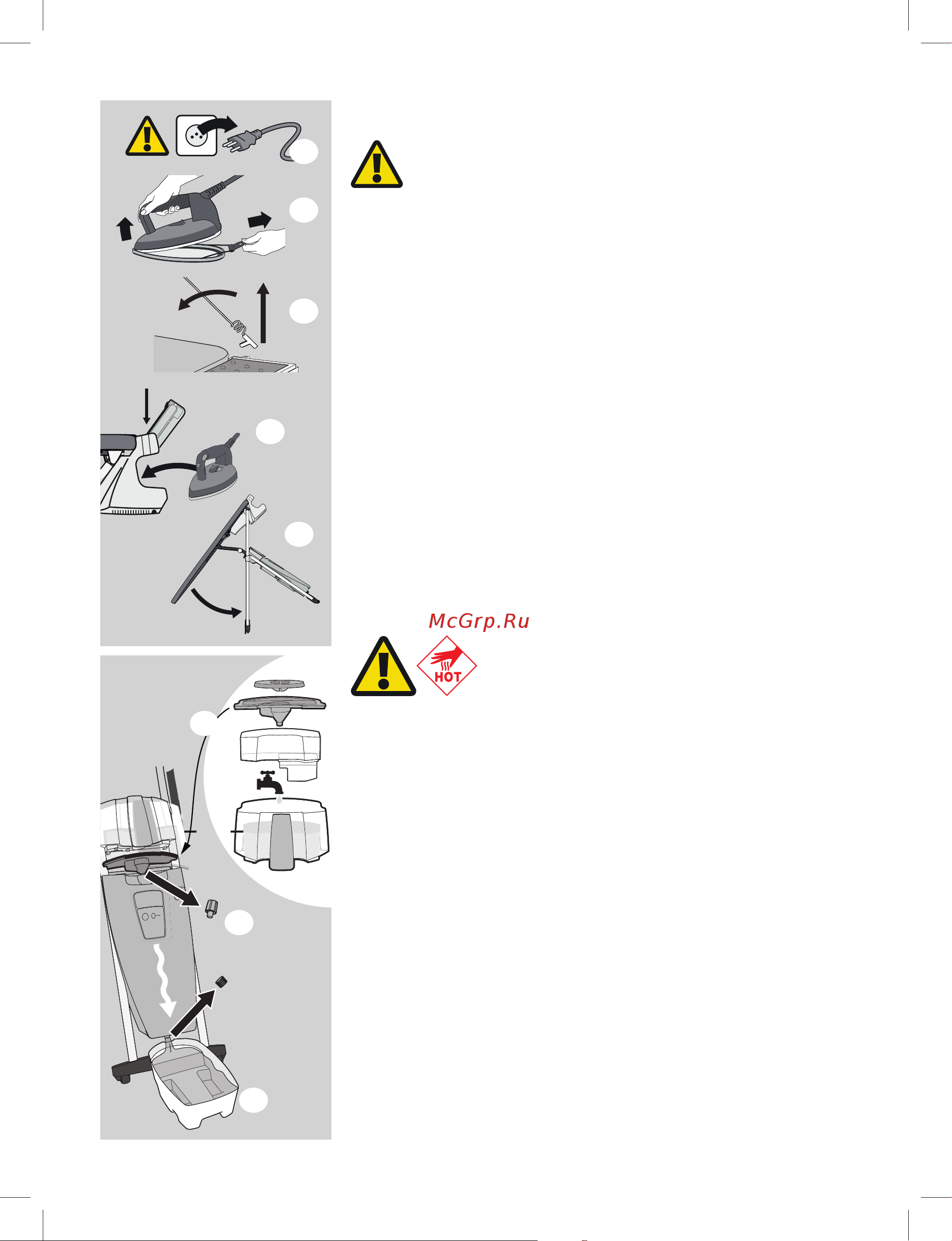 McGrp.Ru

HOT