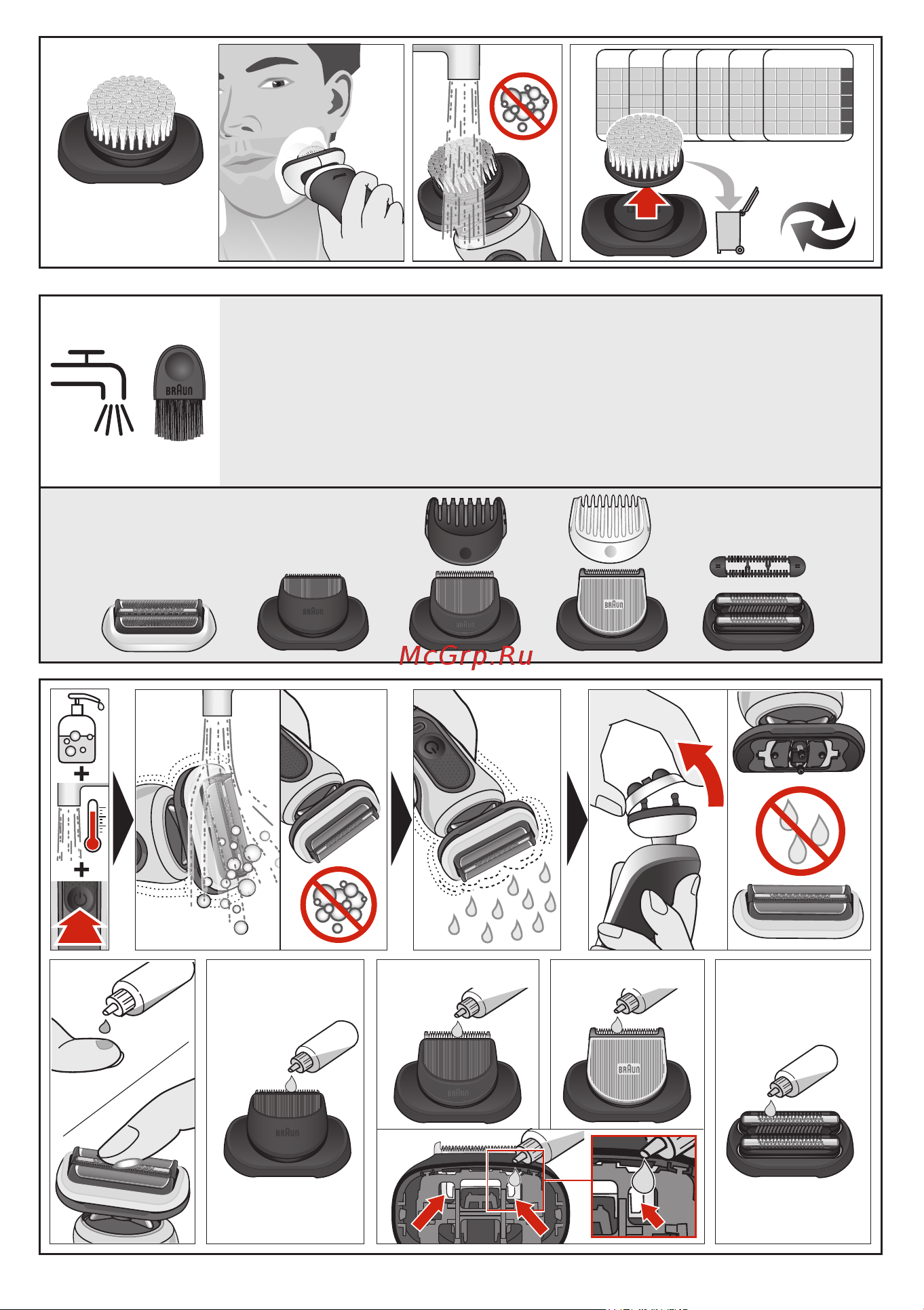 BRAUN

BRAUN

BRAUN

BRAUN

McGrp.Ru

BRAUN

BRAUN

BRAUN