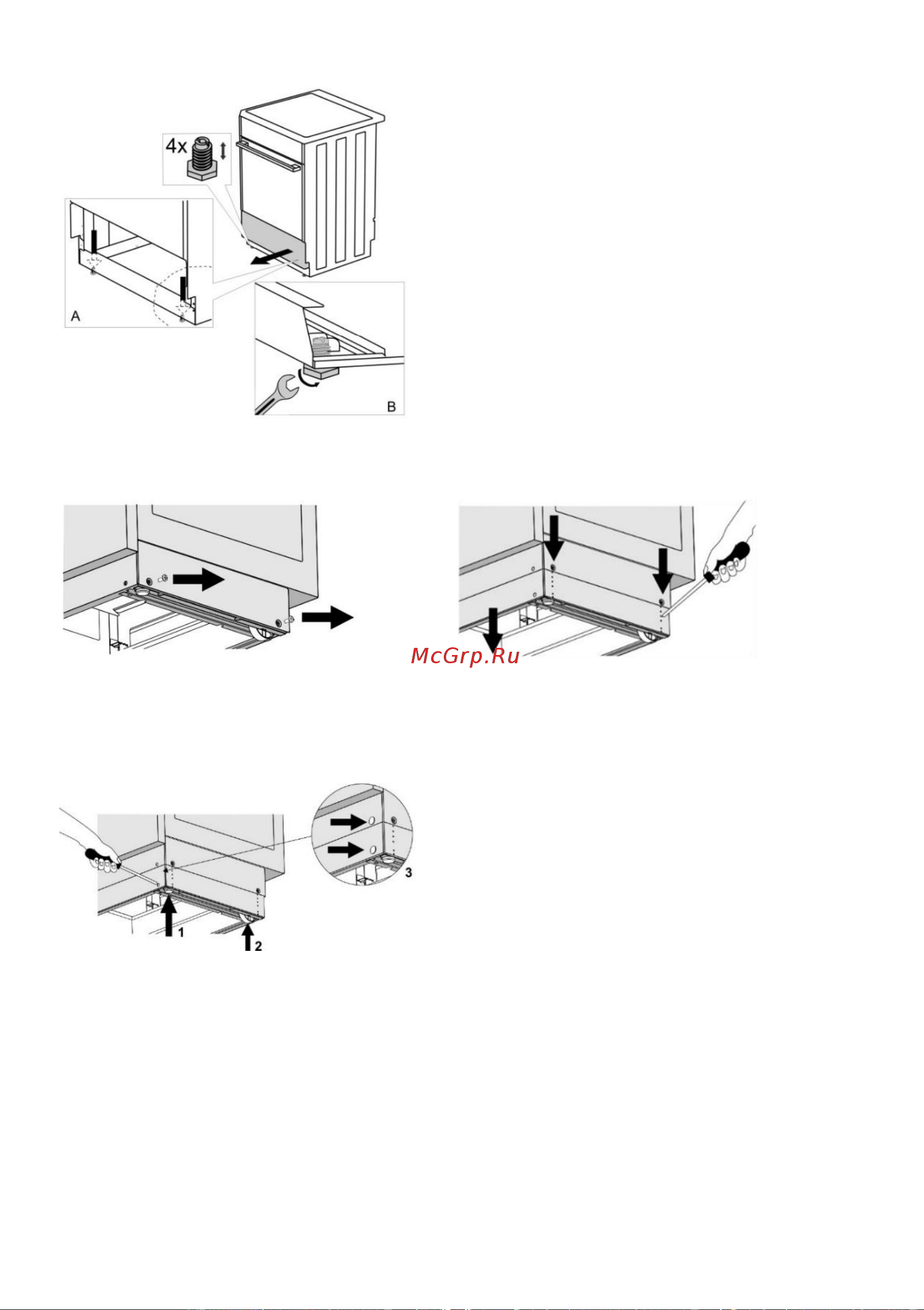 4x

A

B

McGrp.Ru

1

2

3