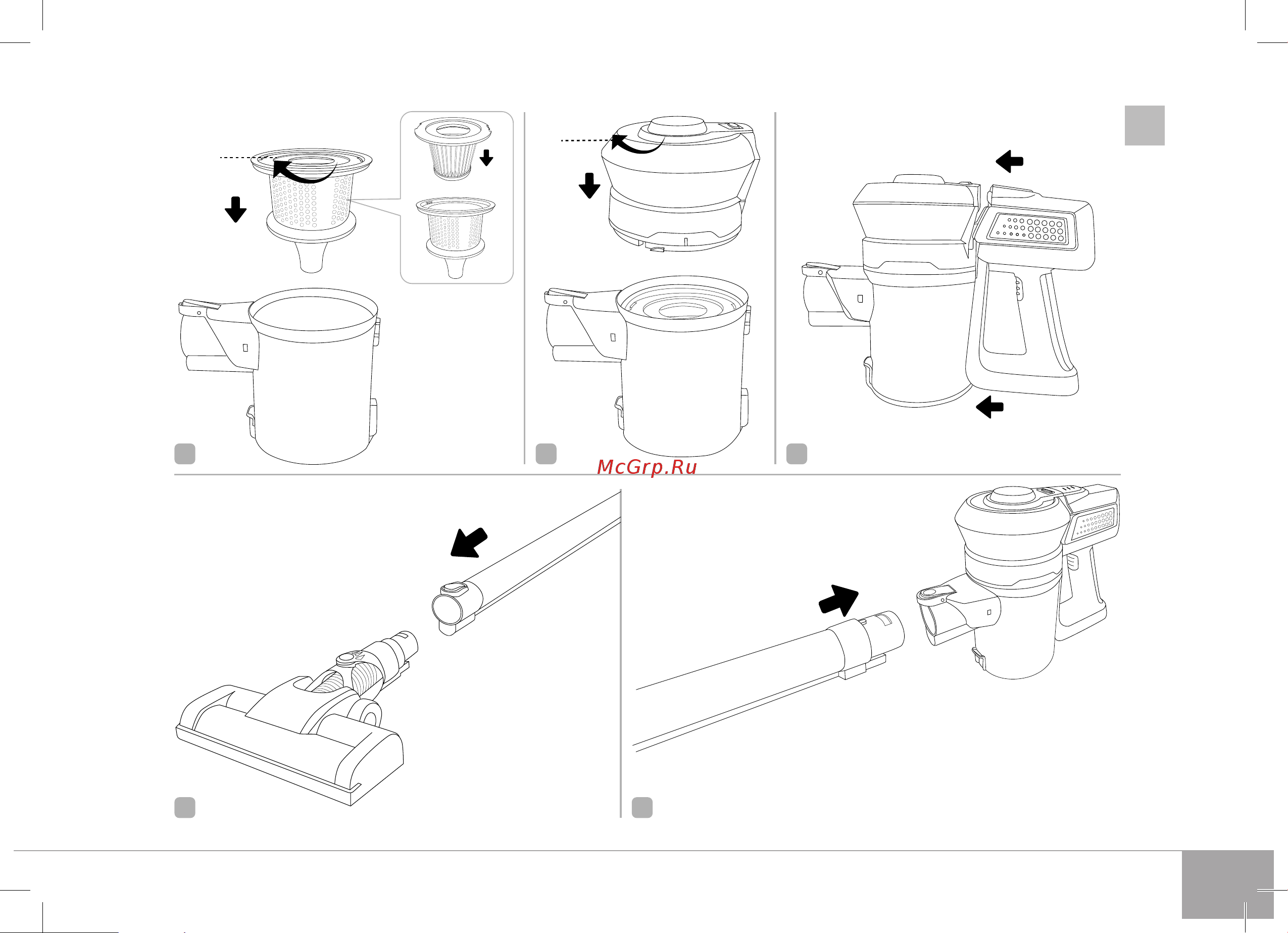 McGrp.Ru