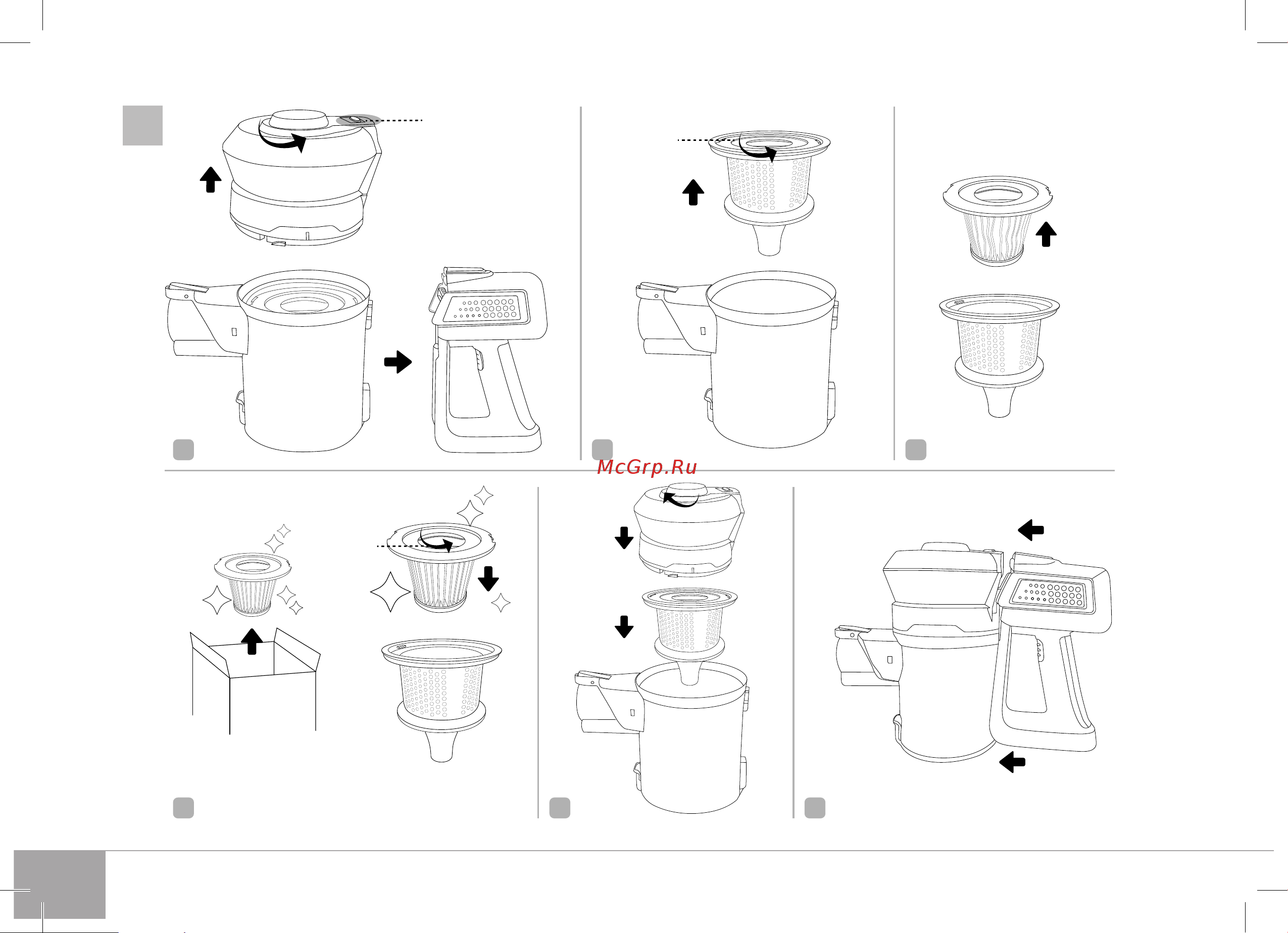 McGrp.Ru