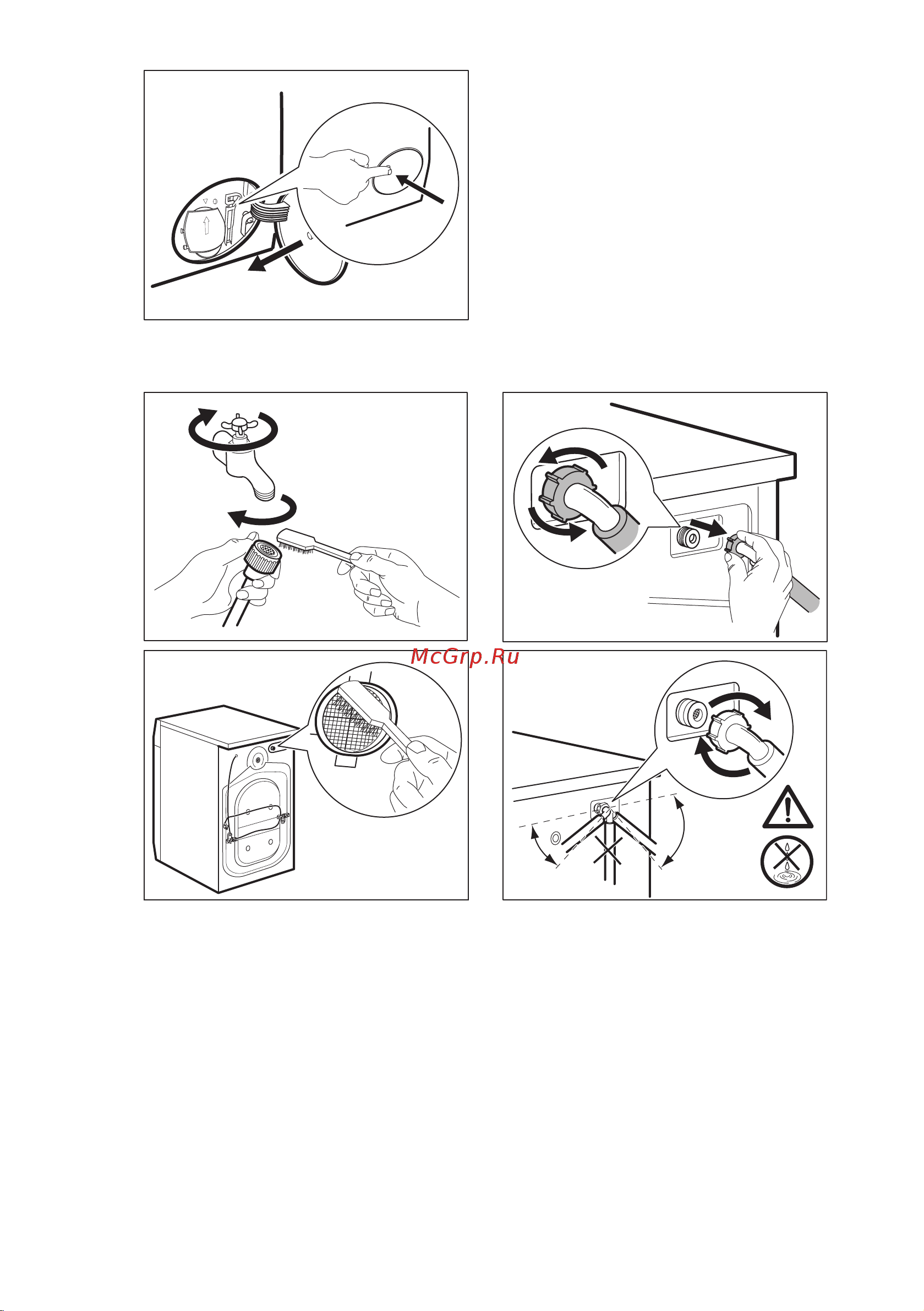 McGrp.Ru