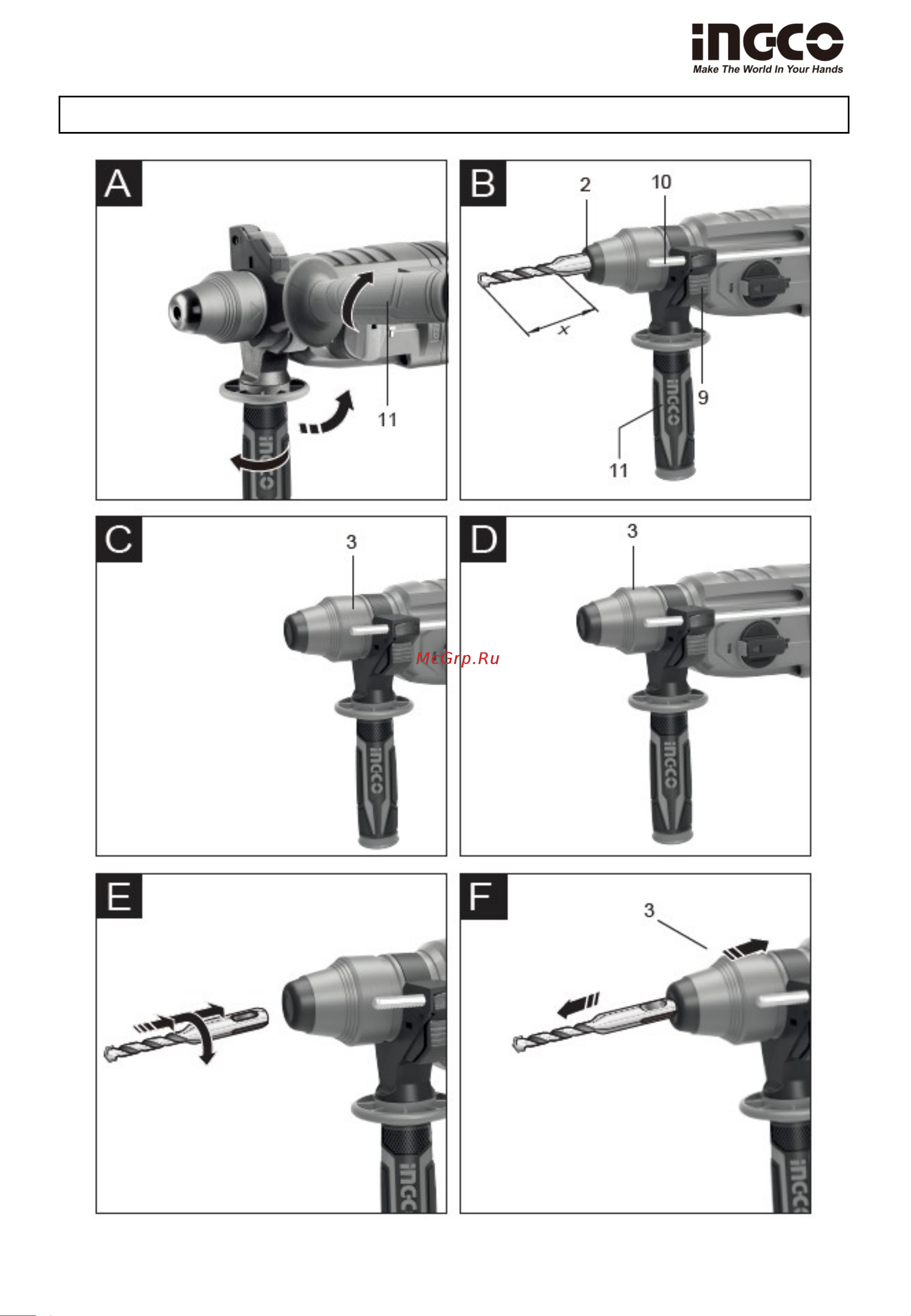 INGCO
Make The World In Your Hands

A

11

INGCO

B

2

10

x

9

11

INGCO

C

3

INGCO

McGrp.Ru

D

3

INGCO

E

INGCO

F

3

INGCO