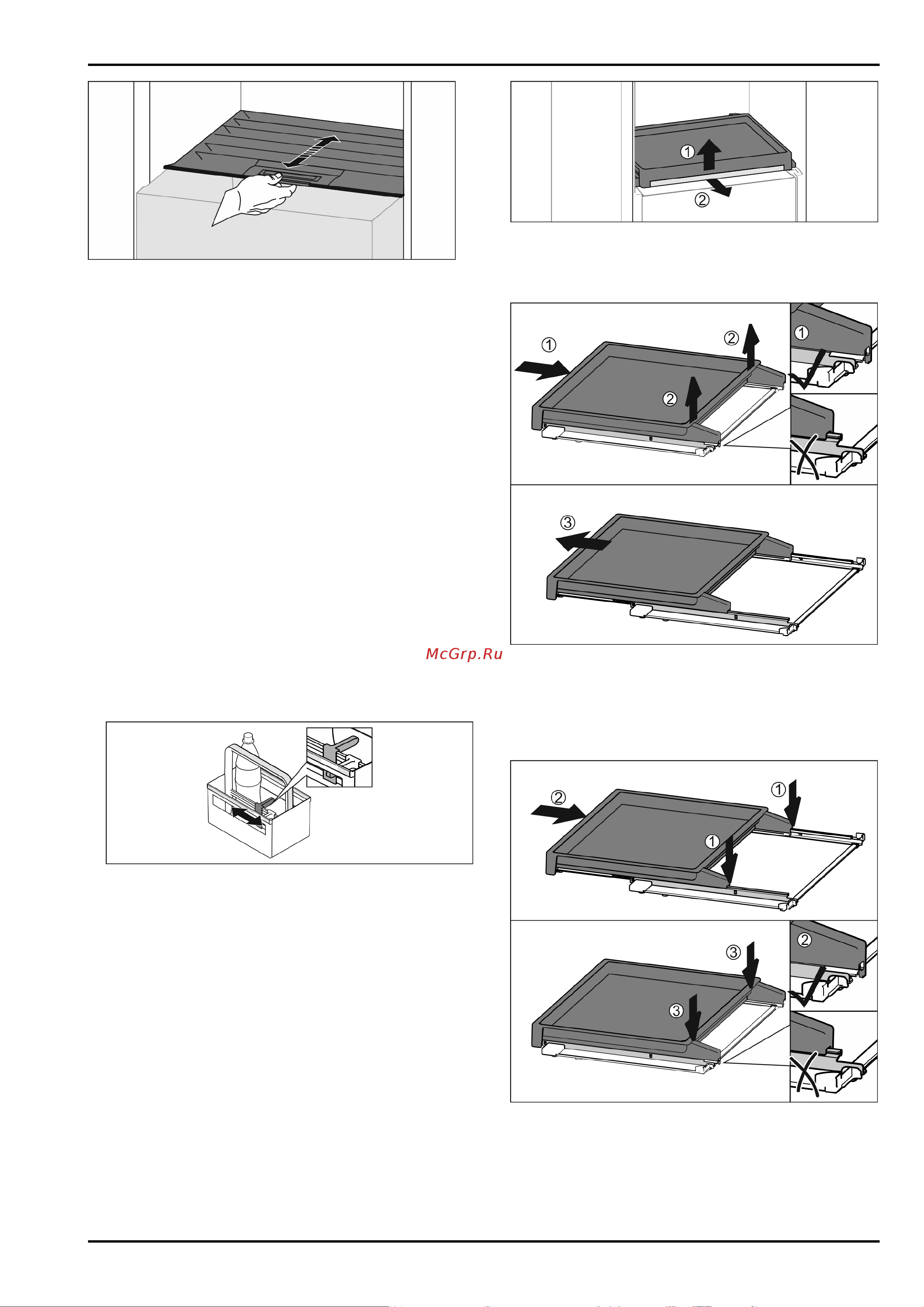 ①
②

①
②
②
①

③

McGrp.Ru

②
①
①
③
③
②