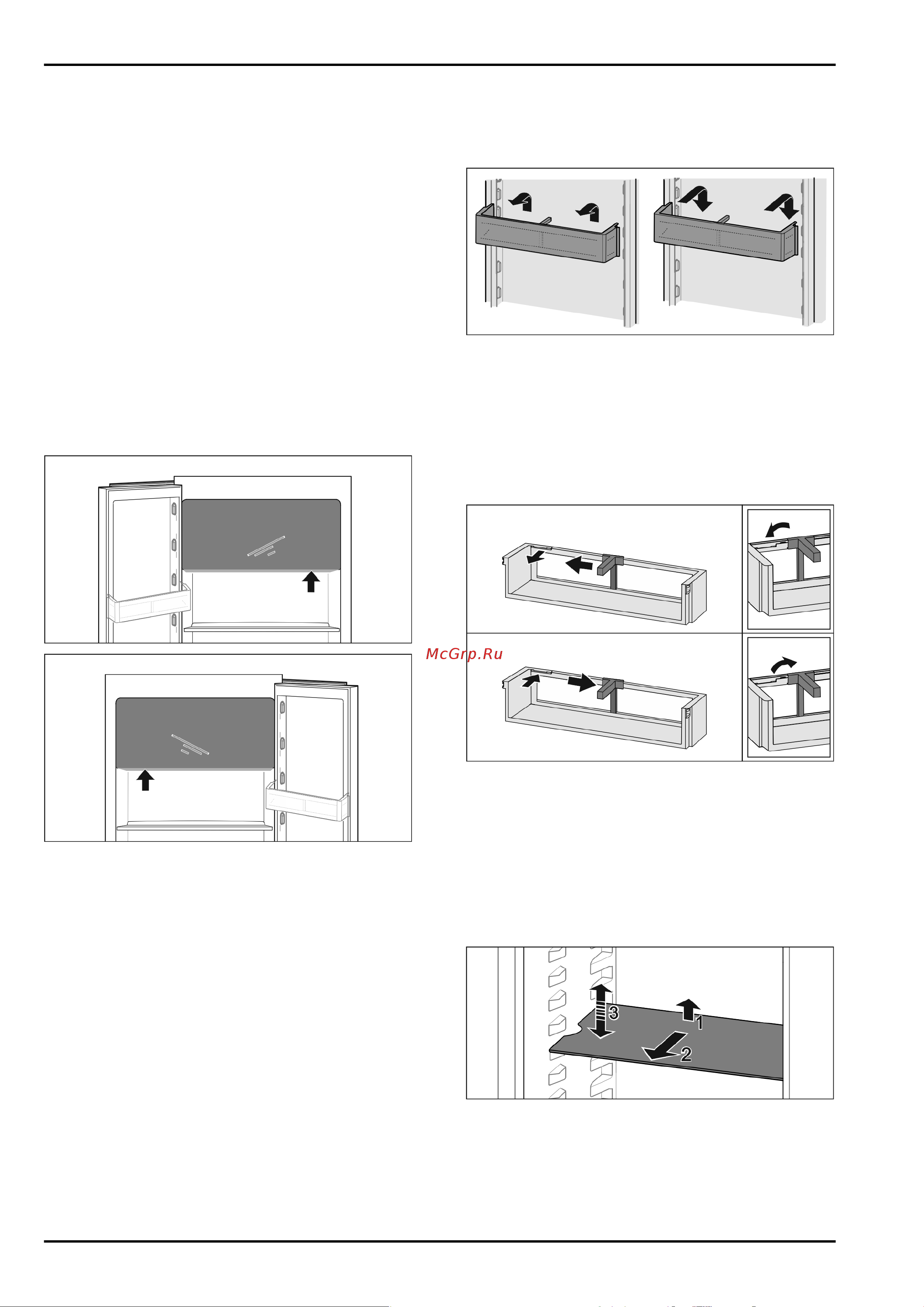 McGrp.Ru

3

1

2