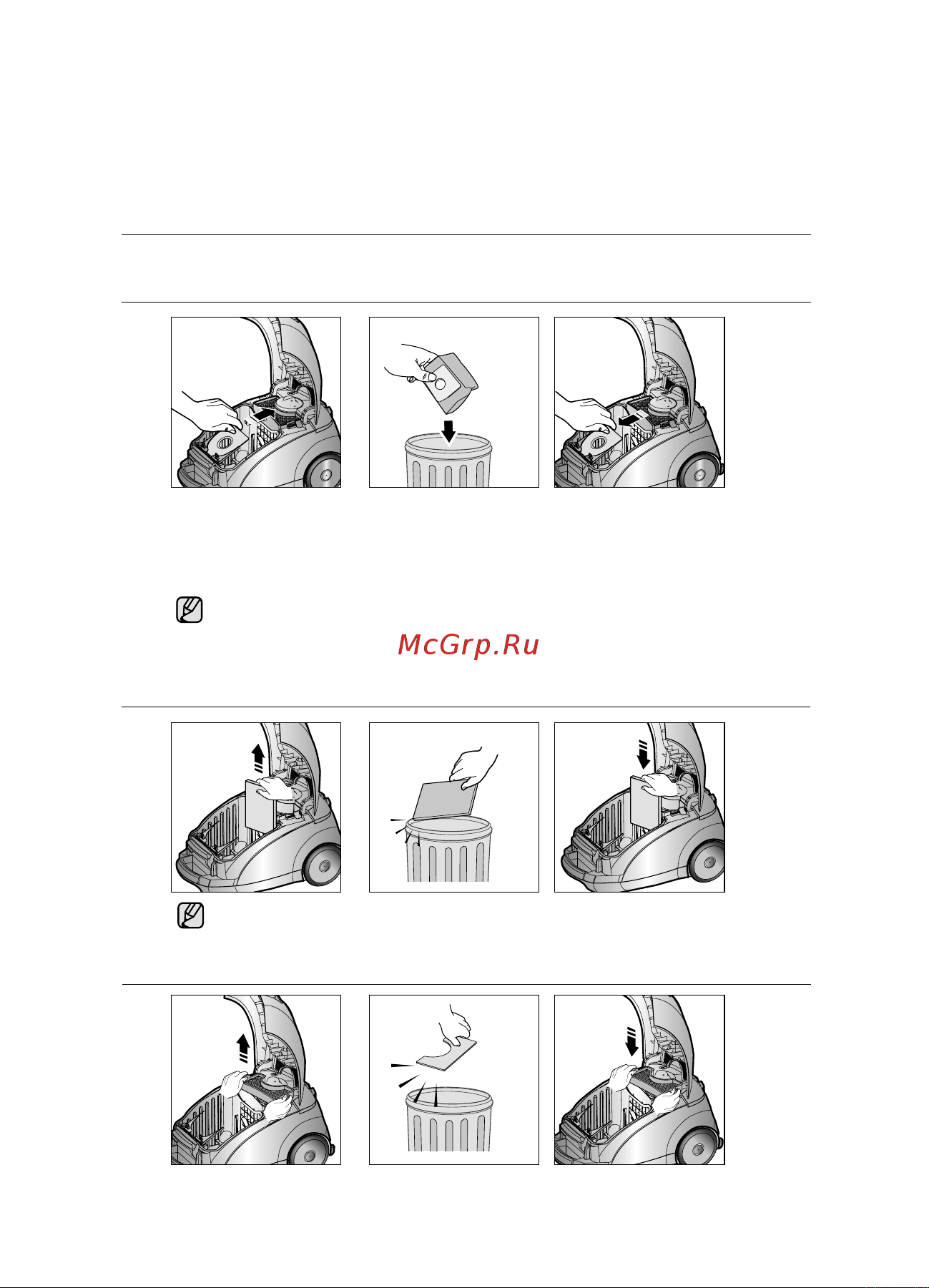 McGrp.Ru