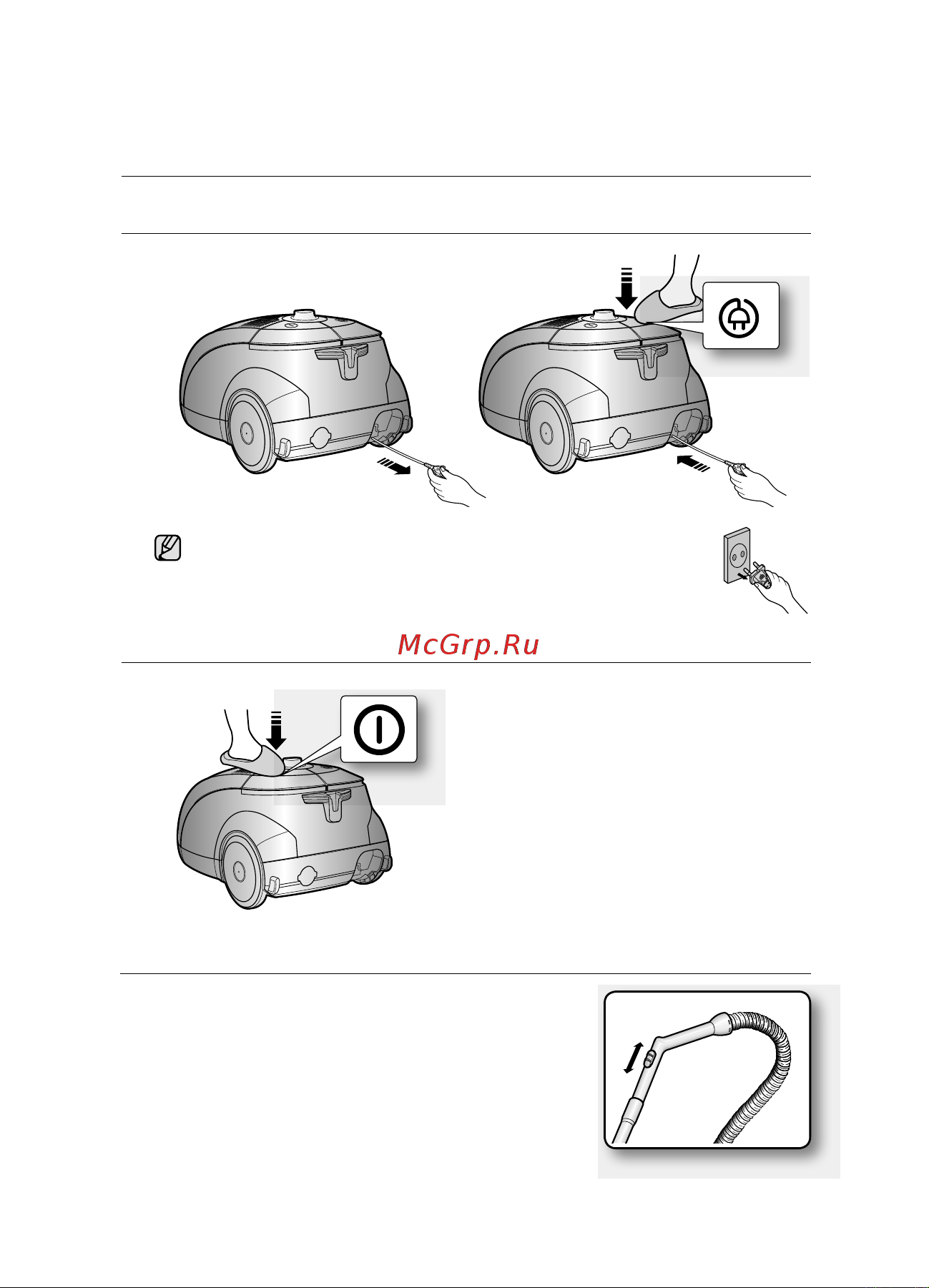 McGrp.Ru