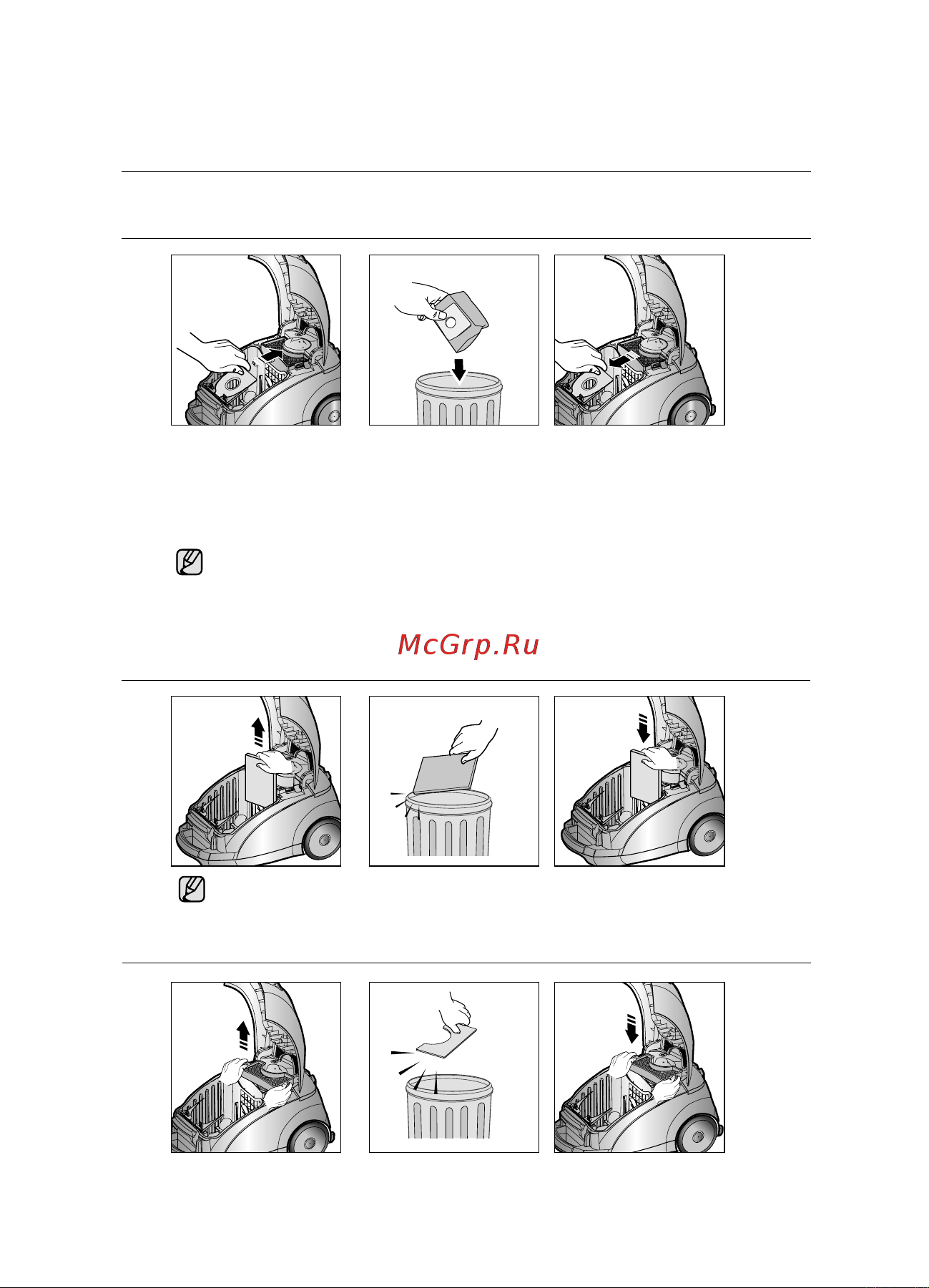 McGrp.Ru