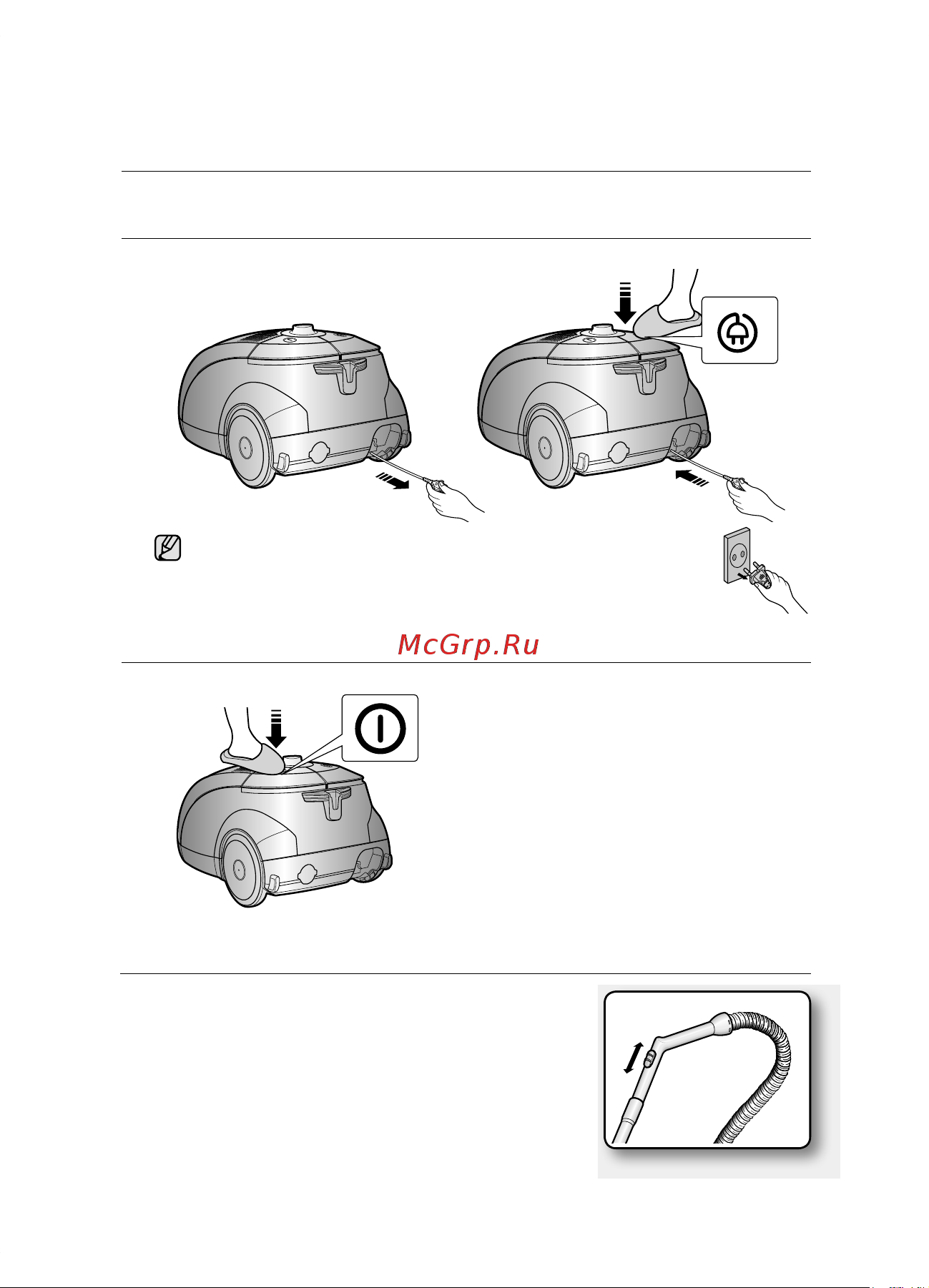 McGrp.Ru