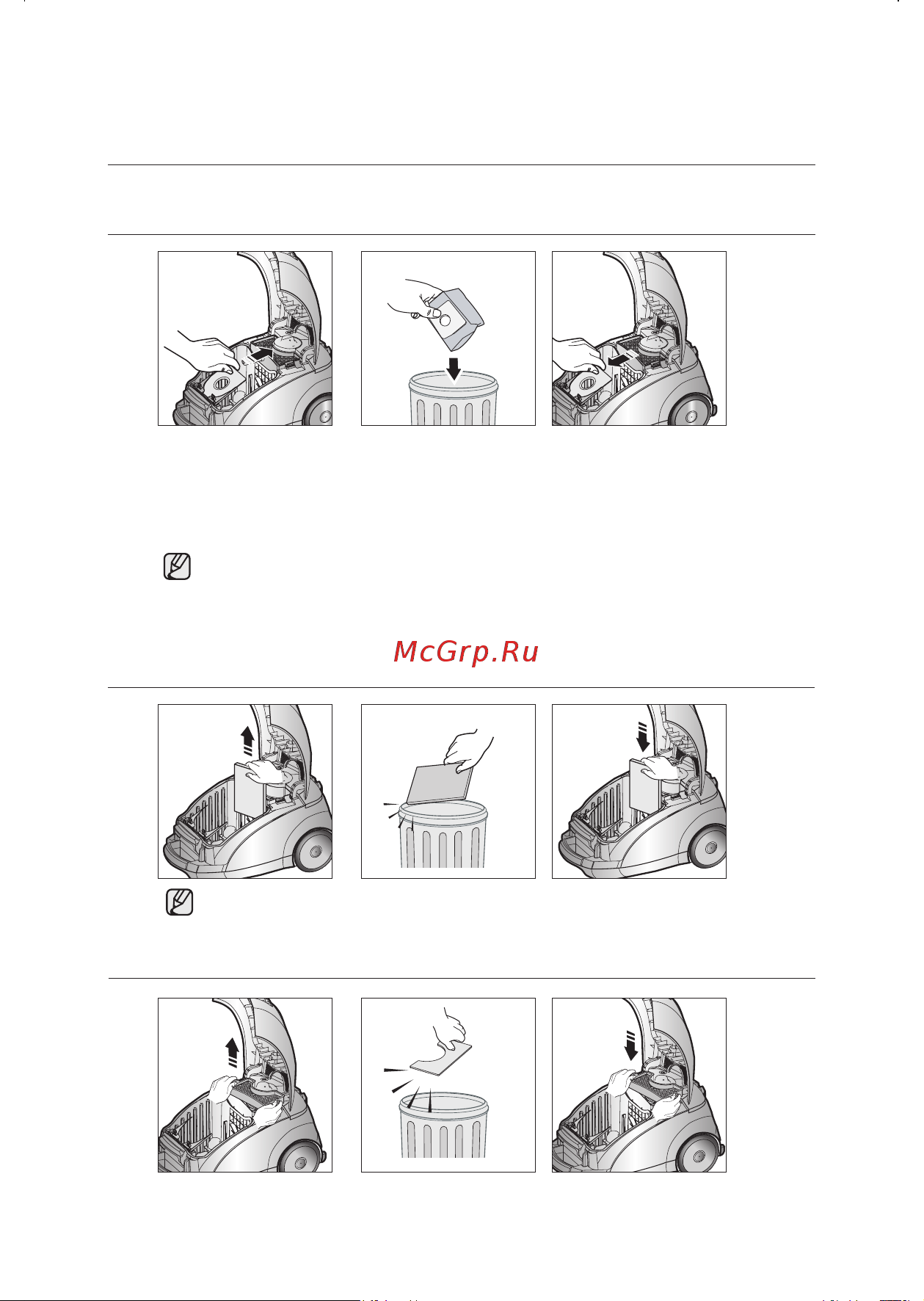 McGrp.Ru