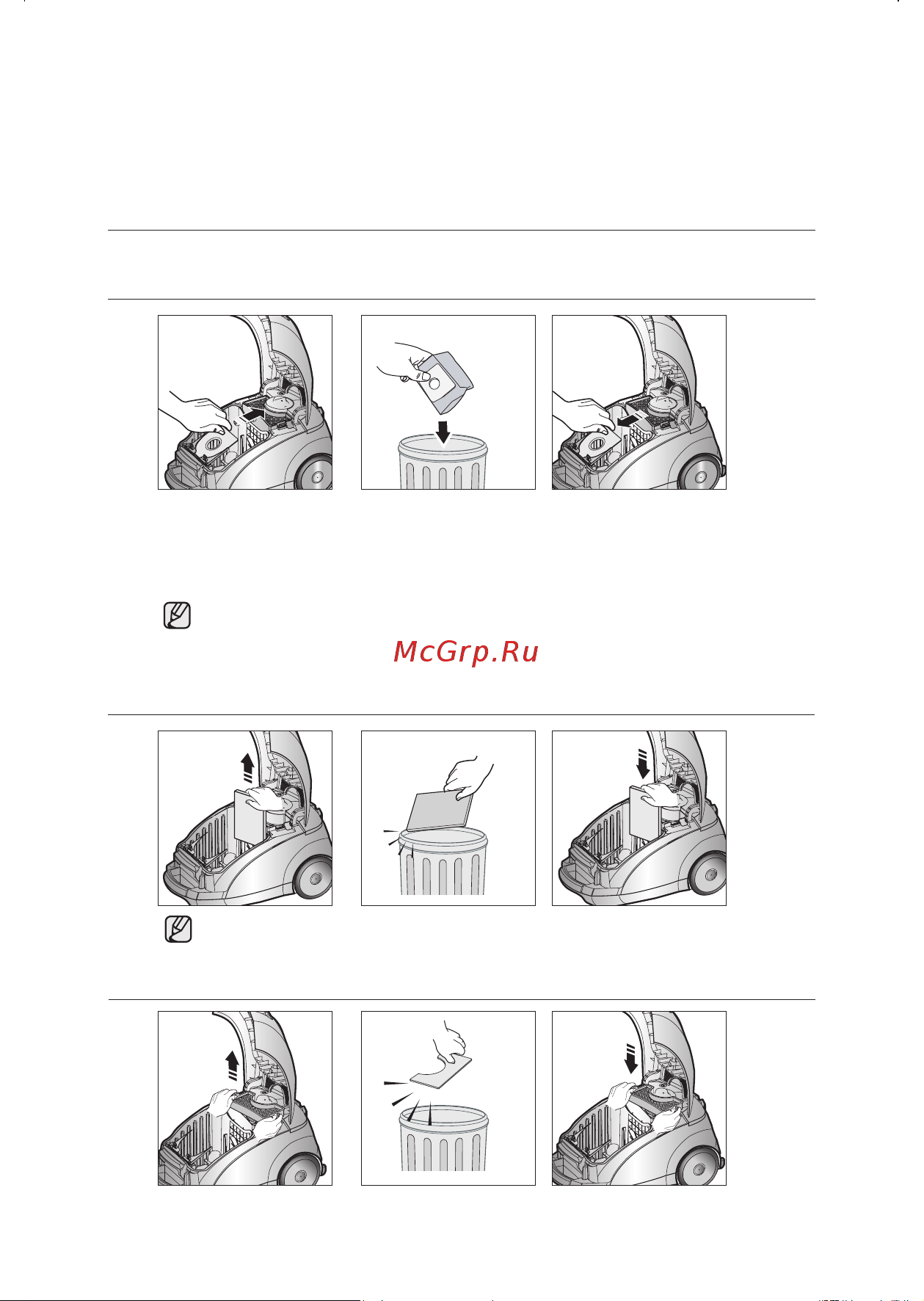 McGrp.Ru