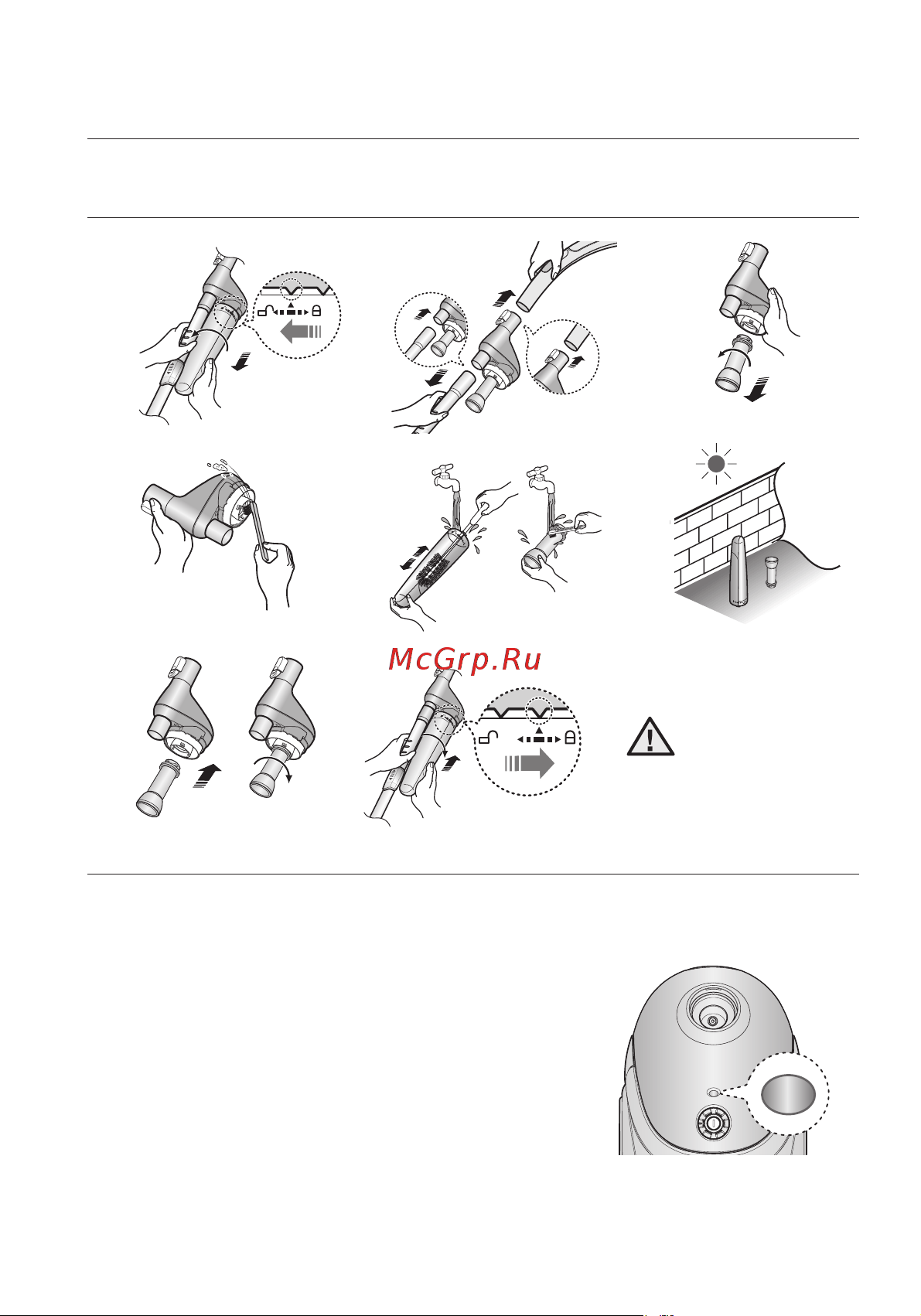 McGrp.Ru