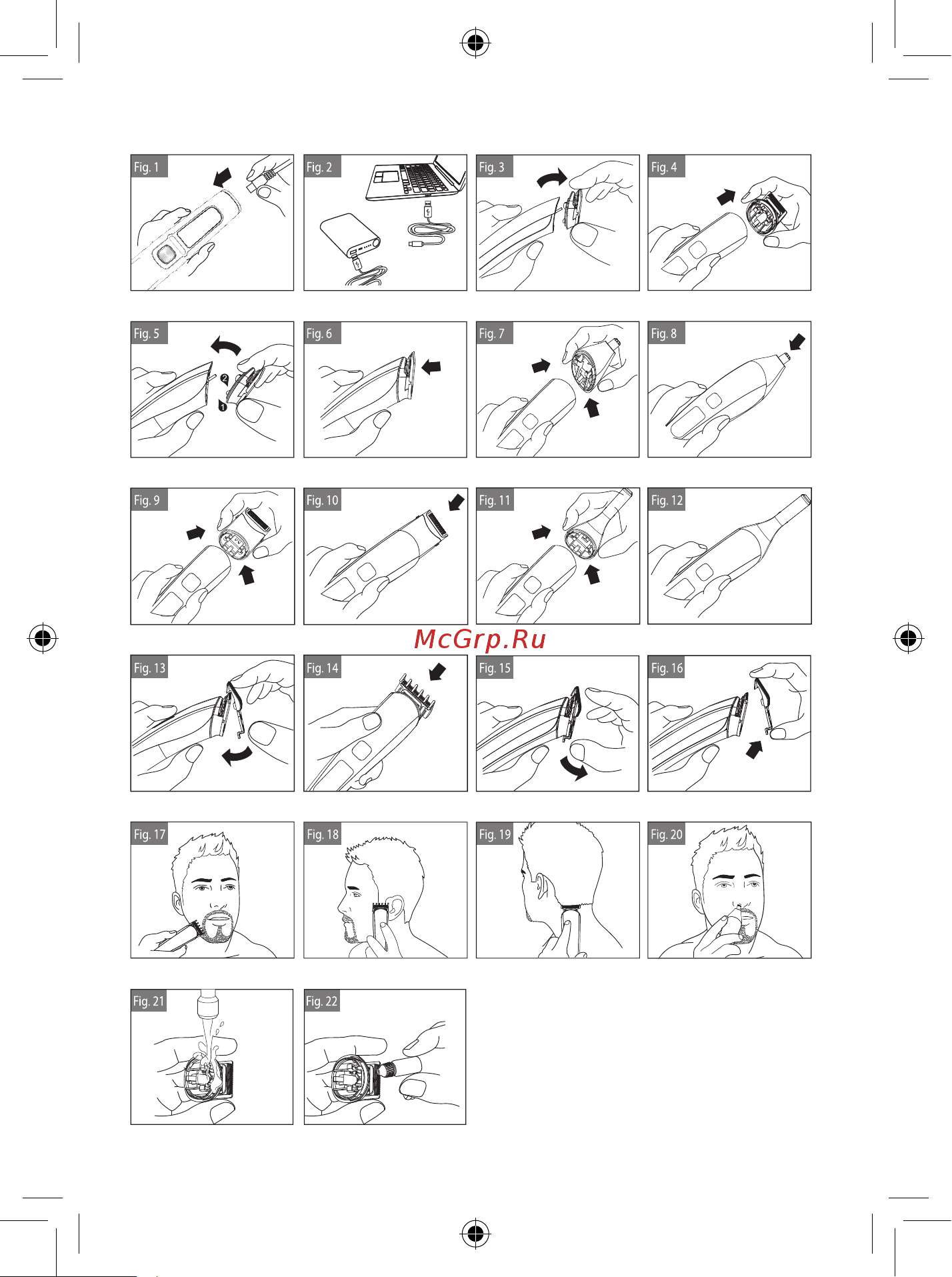 Fig. 1

Fig. 2

Fig. 3

Fig. 4

Fig. 5

2

1

Fig. 6

Fig. 7

Fig. 8

Fig. 9

Fig. 10

Fig. 11

Fig. 12

McGrp.Ru

Fig. 13

Fig. 14

Fig. 15

Fig. 16

Fig. 17

Fig. 18

Fig. 19

Fig. 20

Fig. 21

Fig. 22