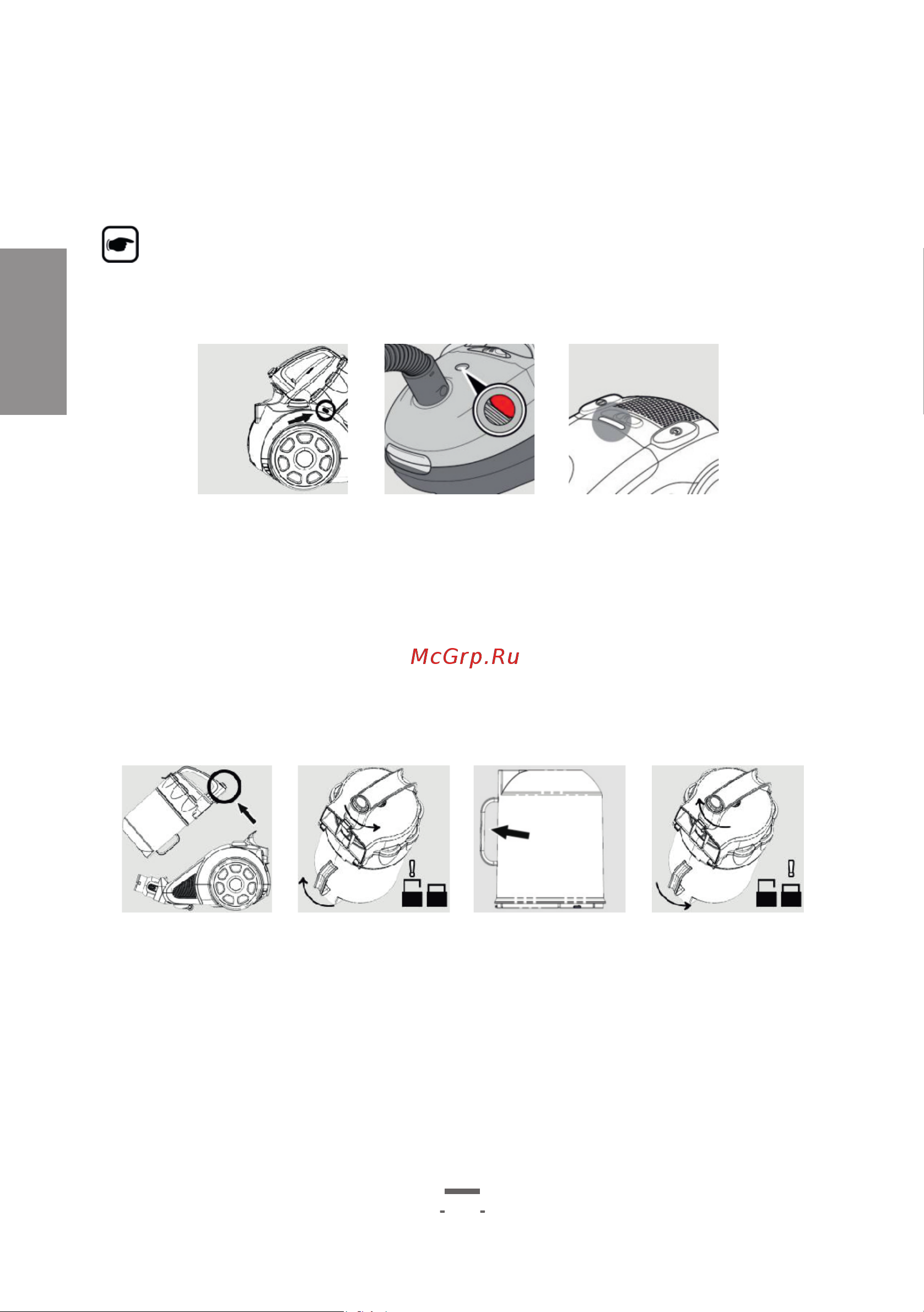 McGrp.Ru