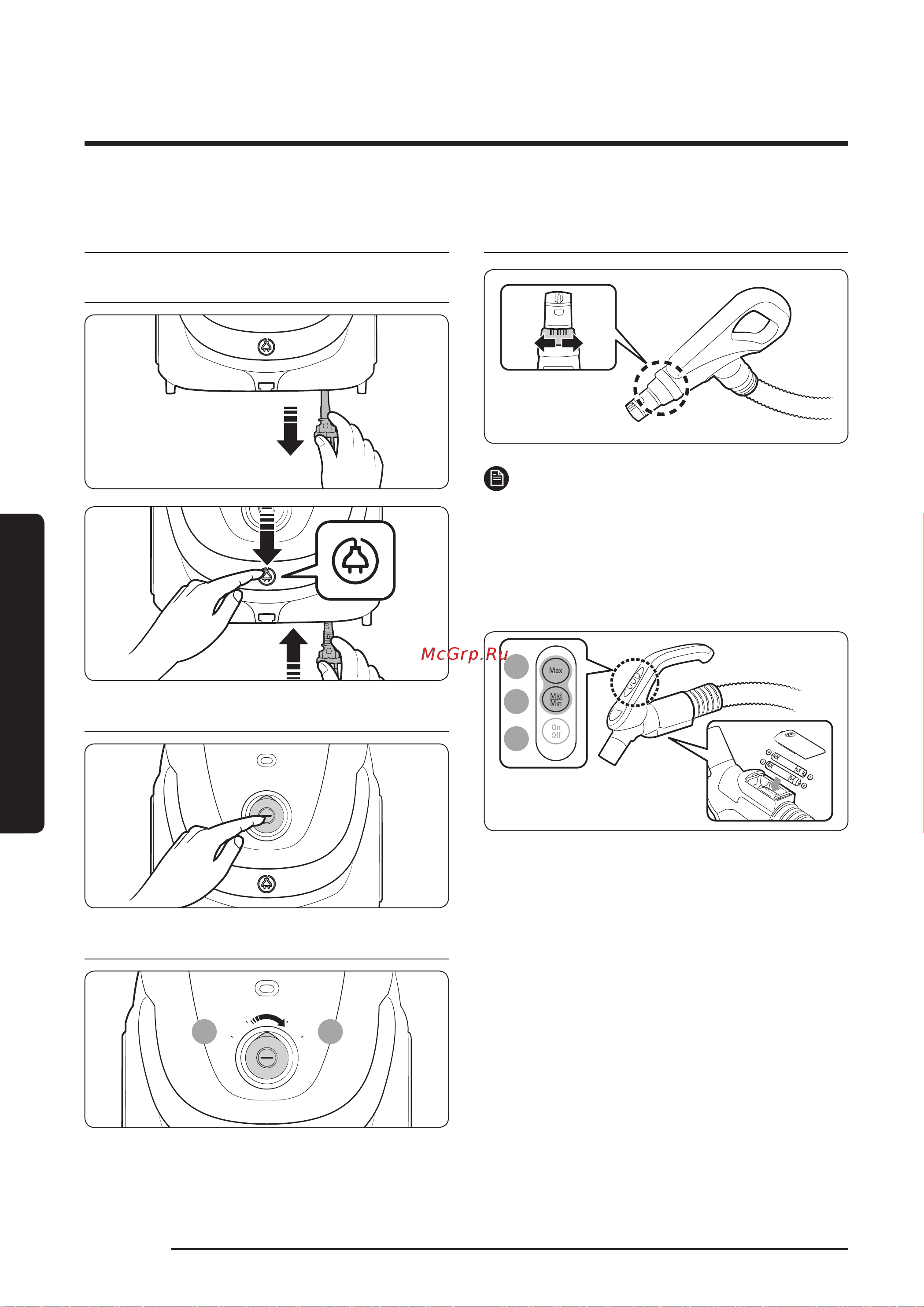 McGrp.Ru

Max

Mid
Min

On
Off