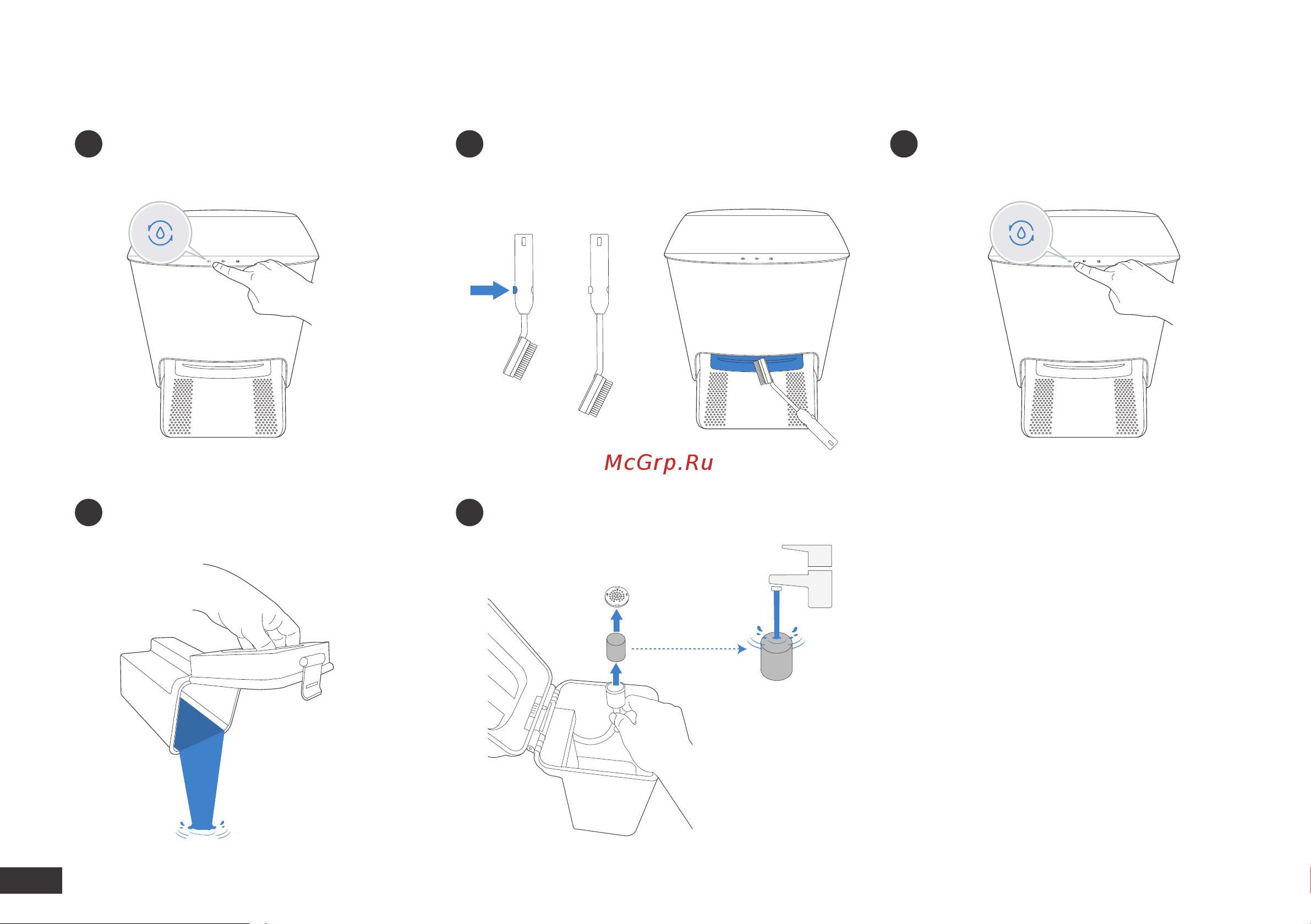 McGrp.Ru