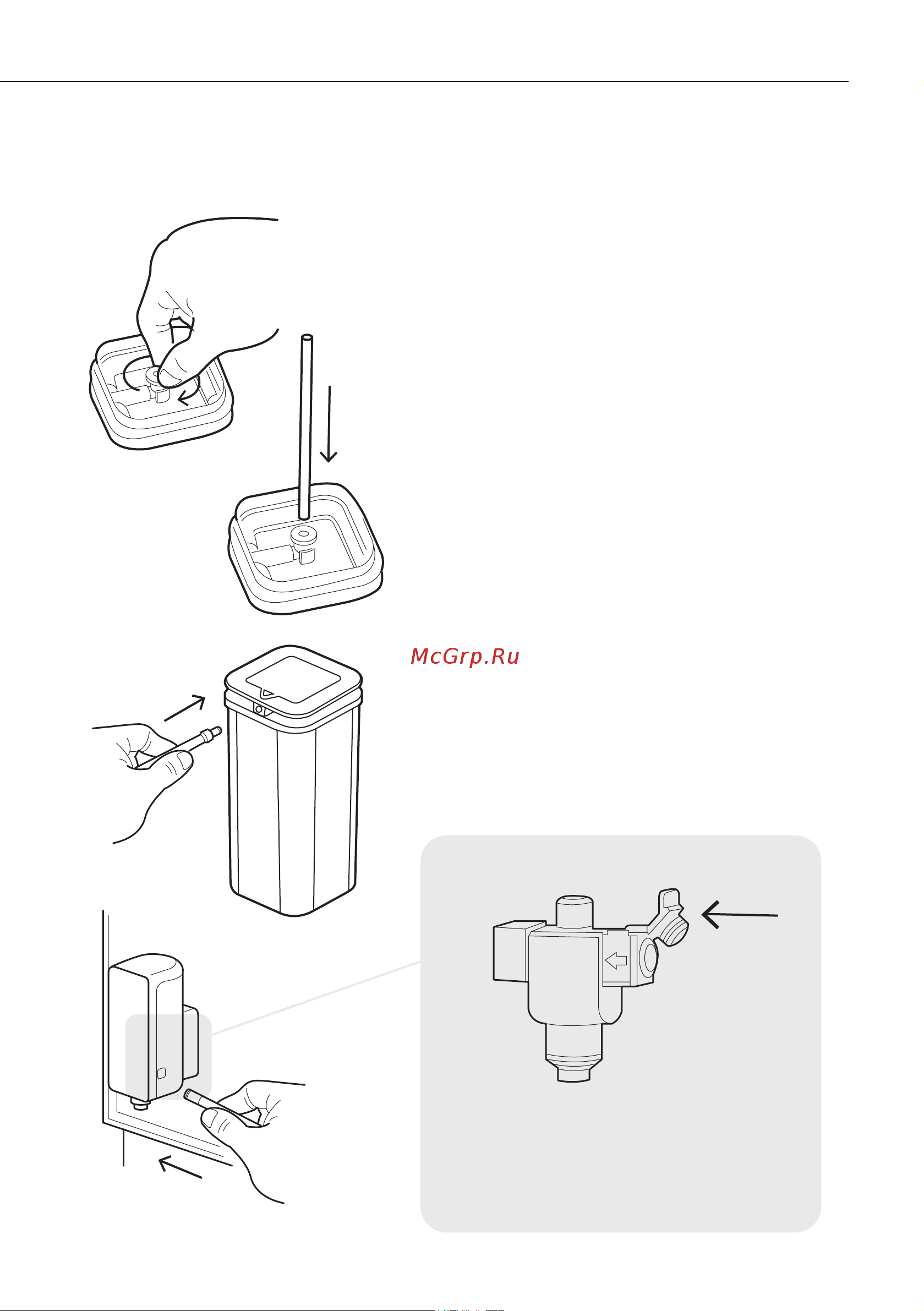 McGrp.Ru