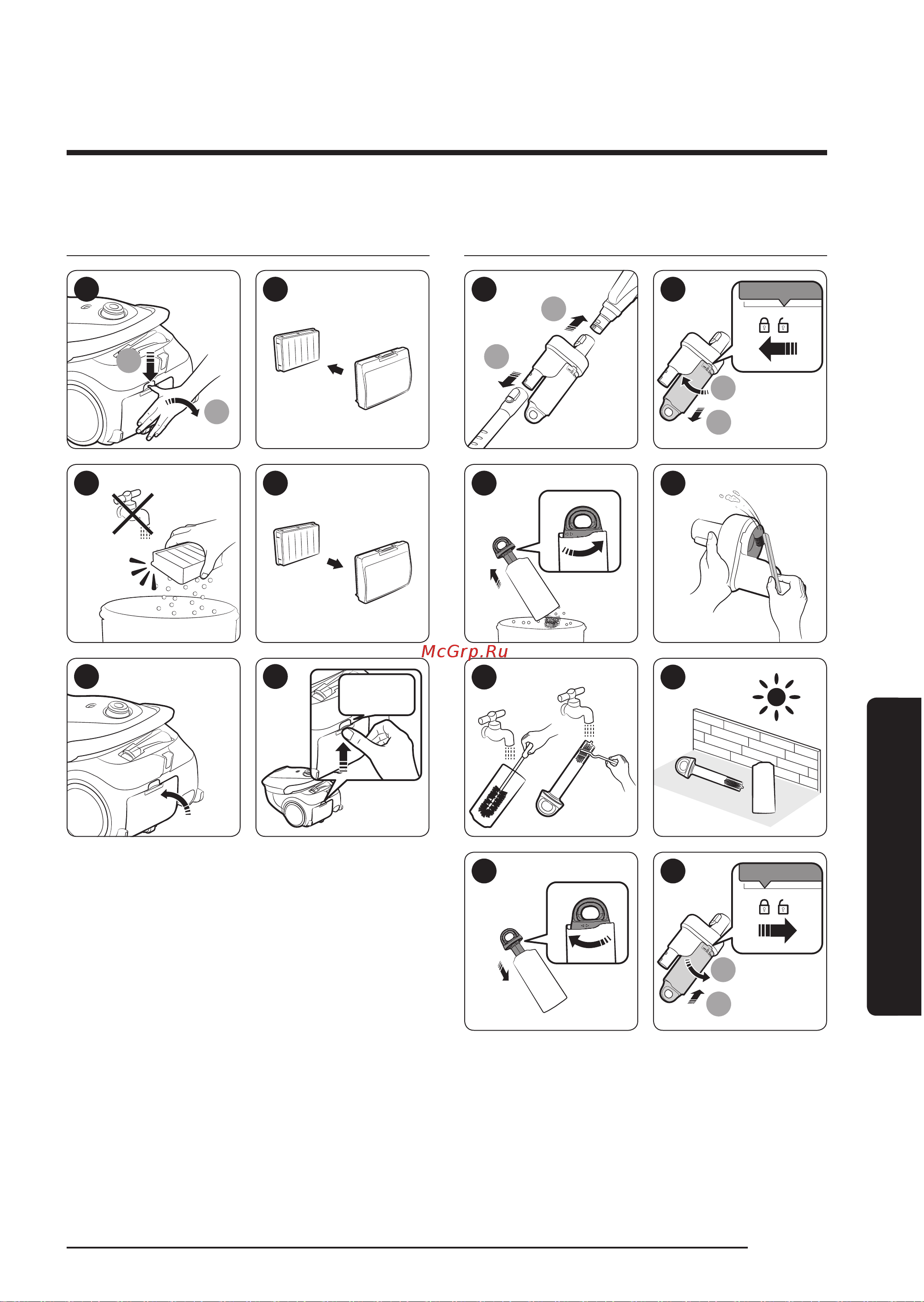 McGrp.Ru