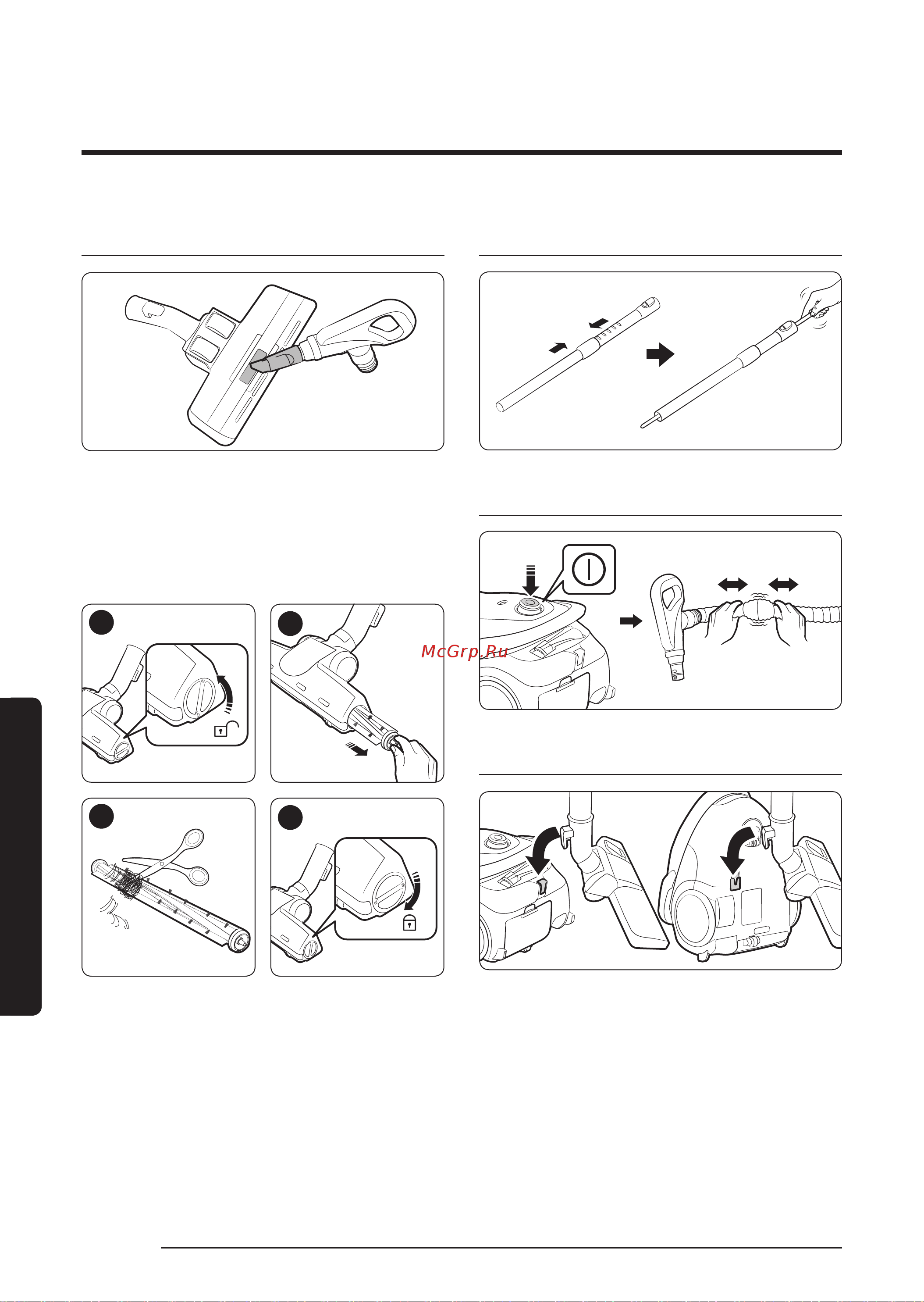 McGrp.Ru