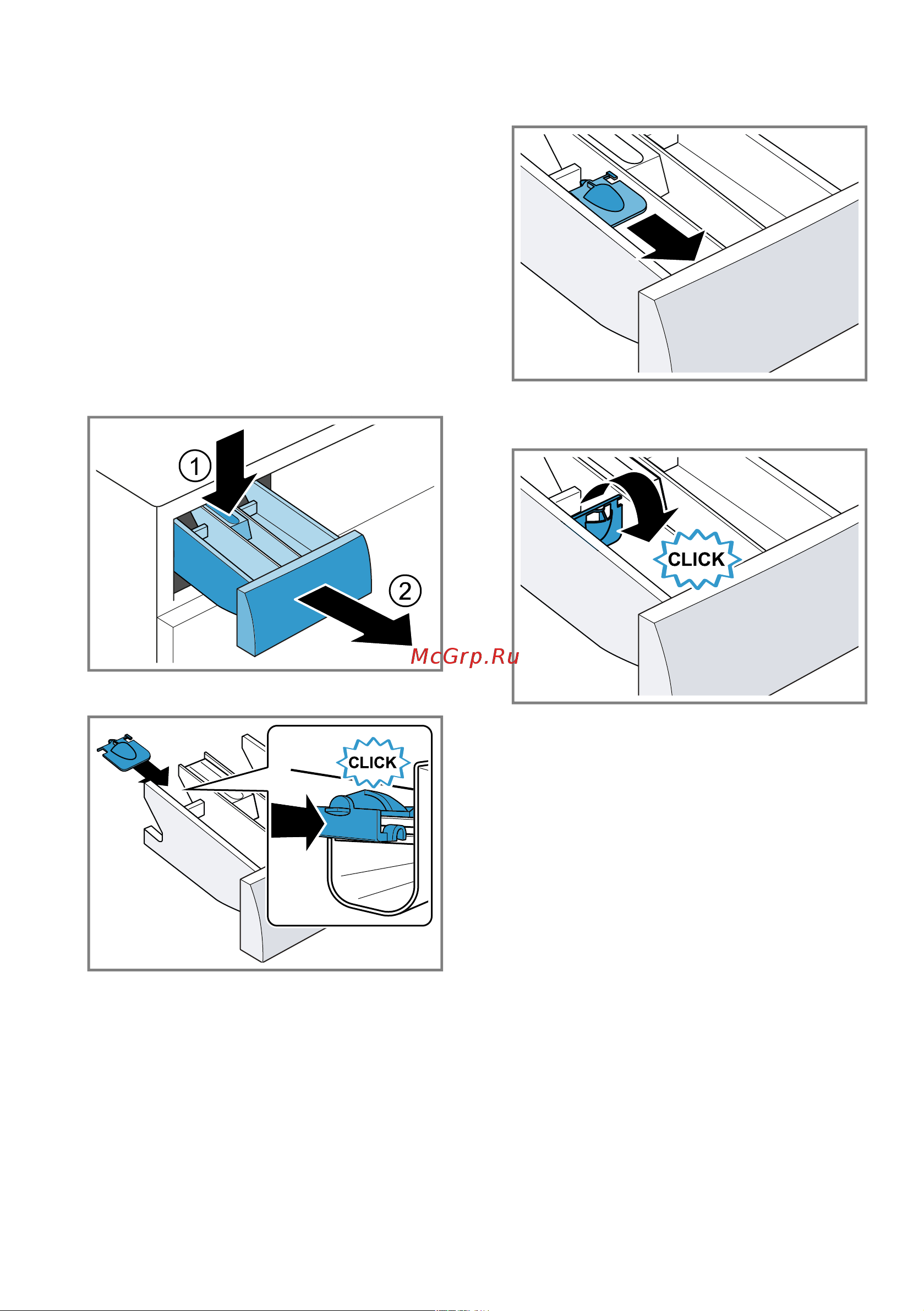 ①
②
McGrp.Ru
CLICK
CLICK