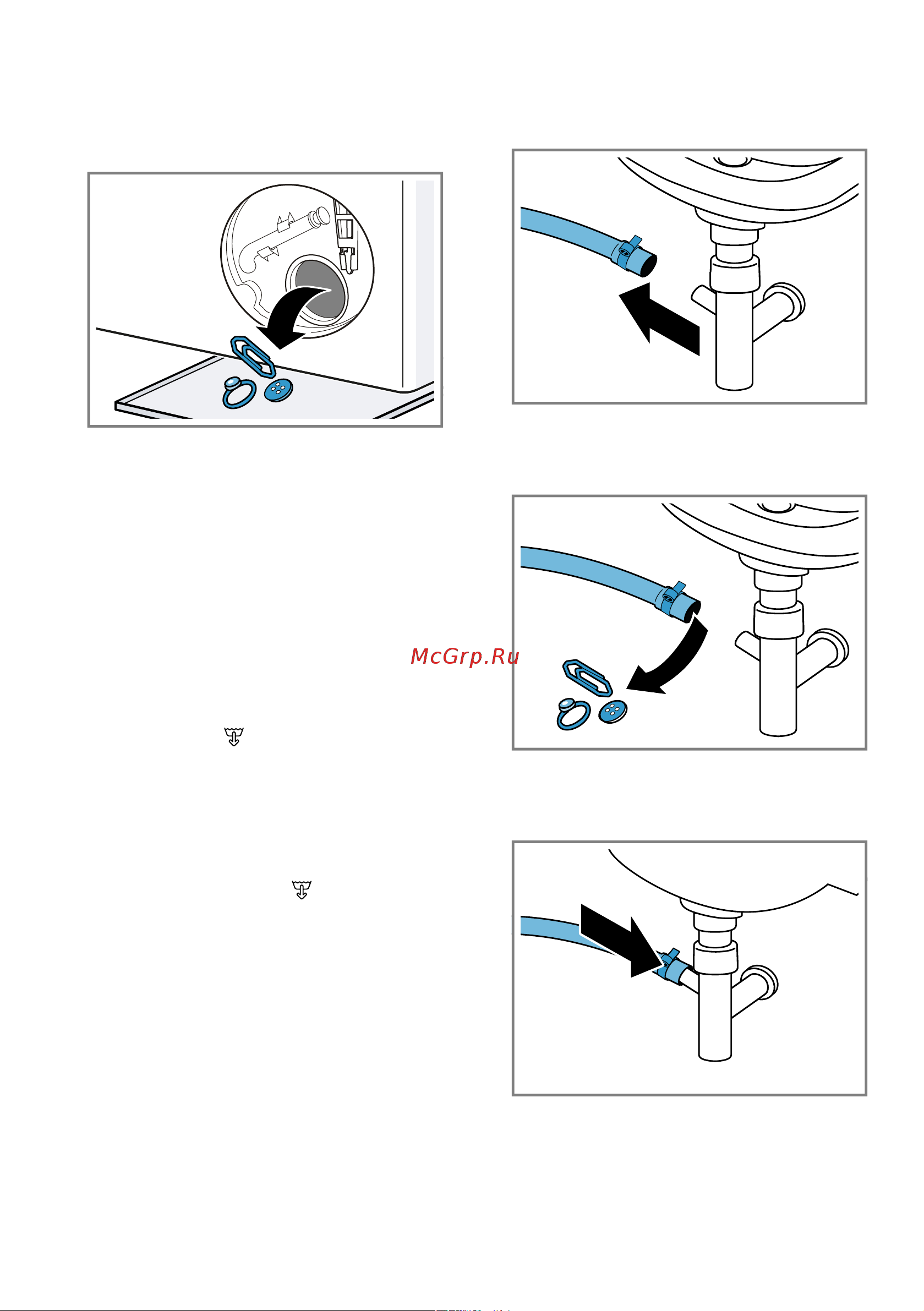 McGrp.Ru