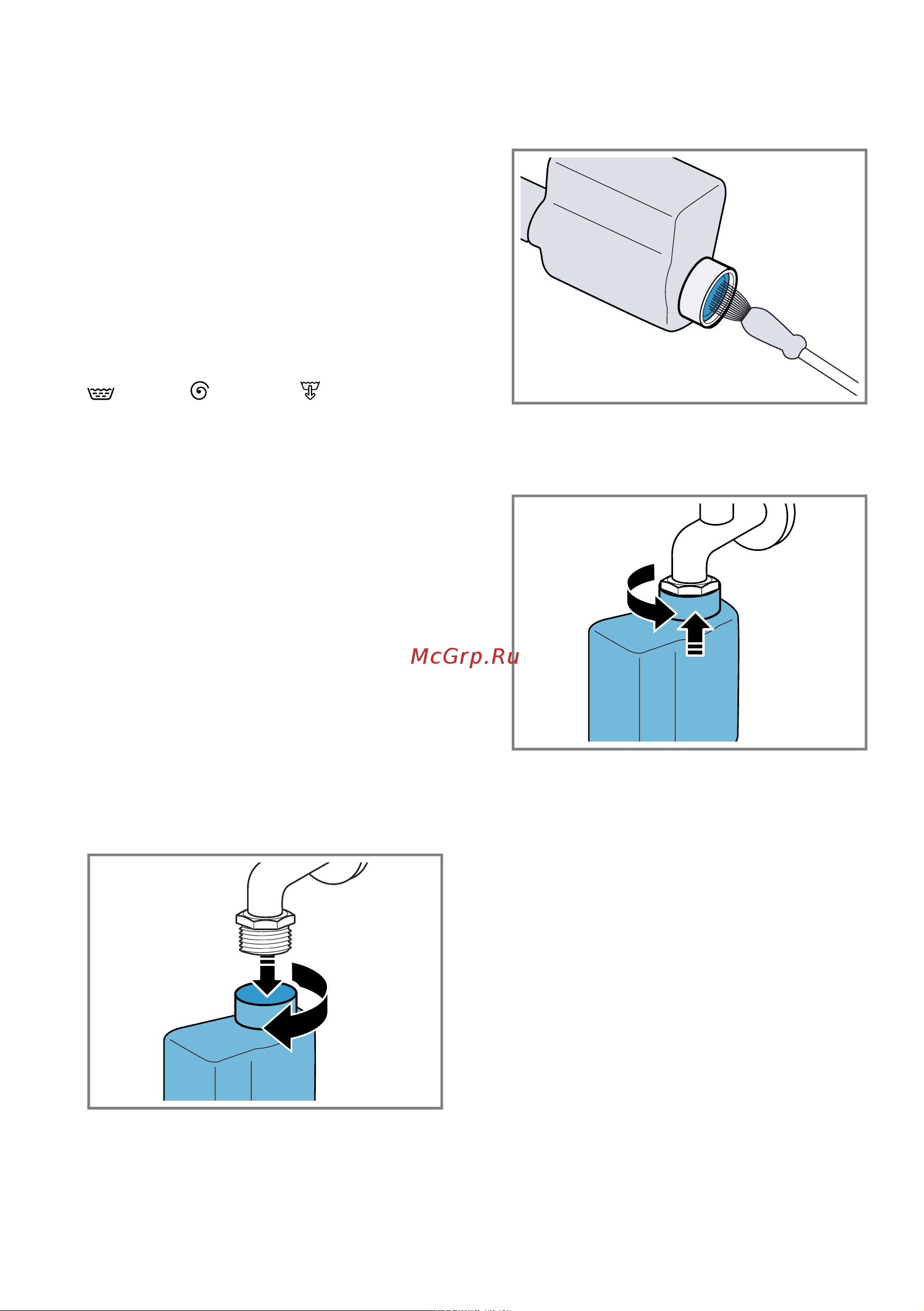 McGrp.Ru