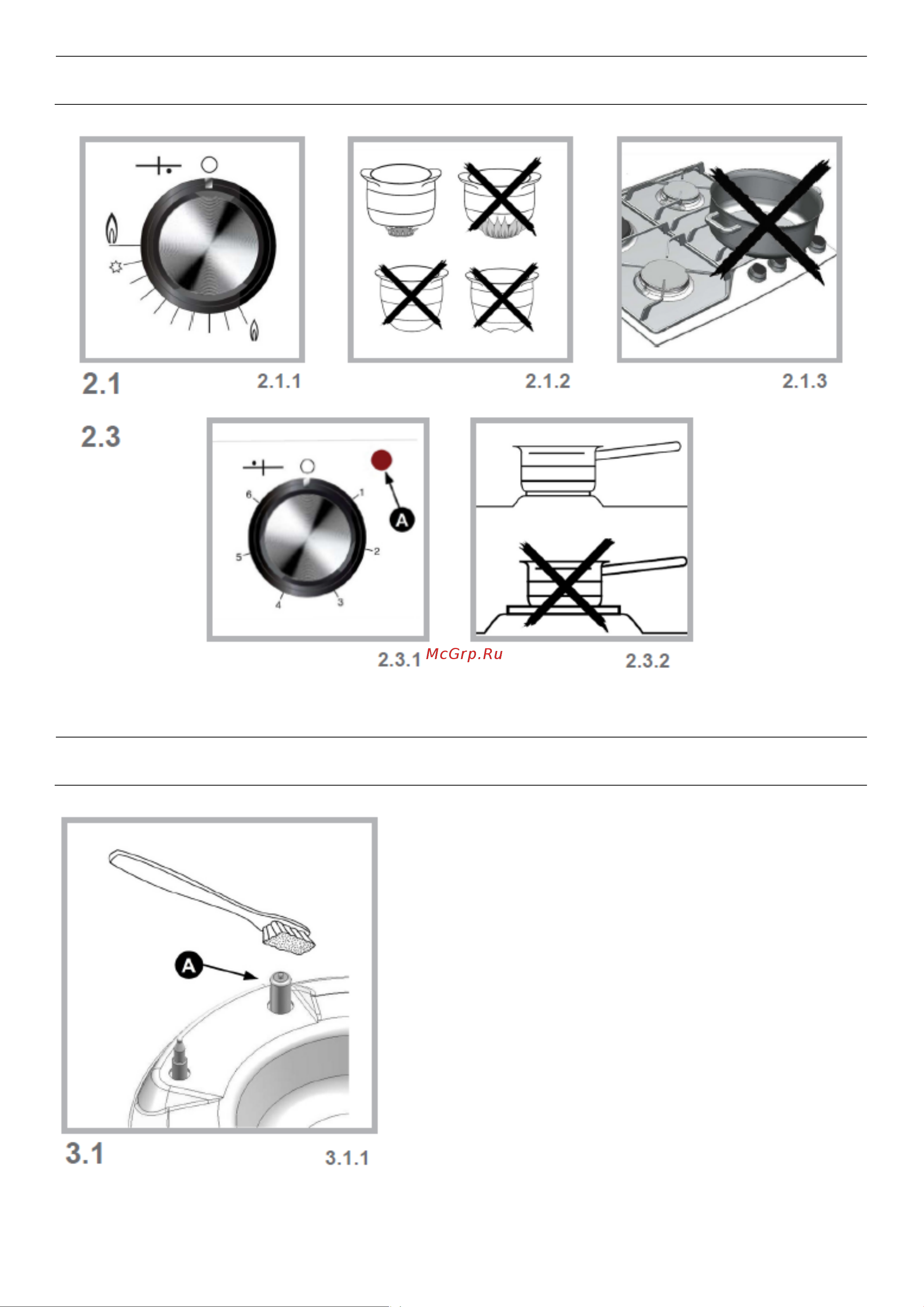 2.1 2.1.1 2.1.2 2.1.3

2.3

6 1 2 3 4 5 A

2.3.1 McGrp.Ru 2.3.2

A

3.1 3.1.1